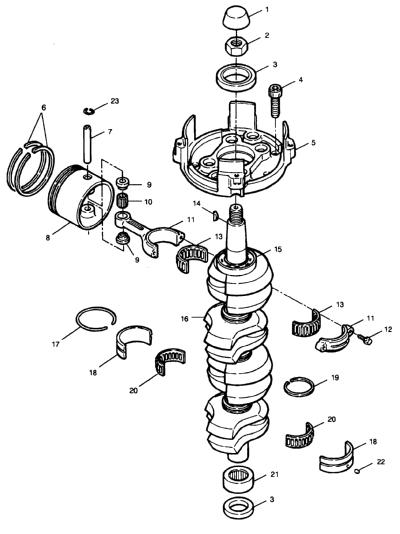 1
2
3
4
23
6
7
5
9
10
14
11
8
9
13
15
13
16
11
12
17
18
20
19
20
18
22
21
3