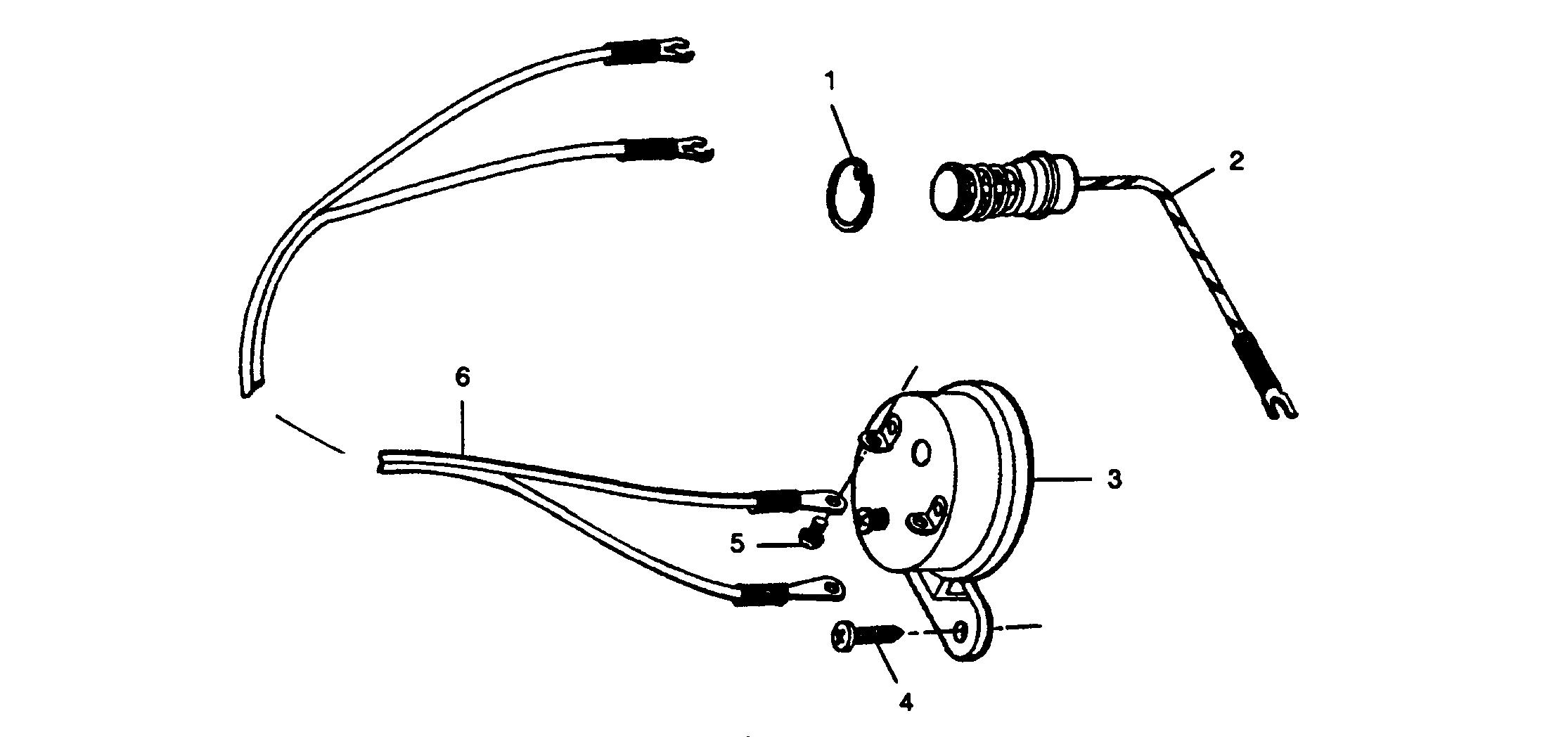 1
2
6
3
5
4