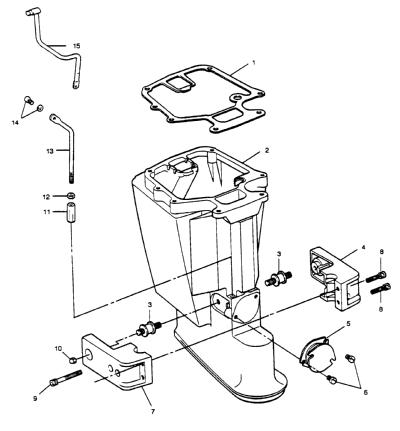 15
1
14
13
2
12
11
3
4
8
8
3
5
10
6
9
7