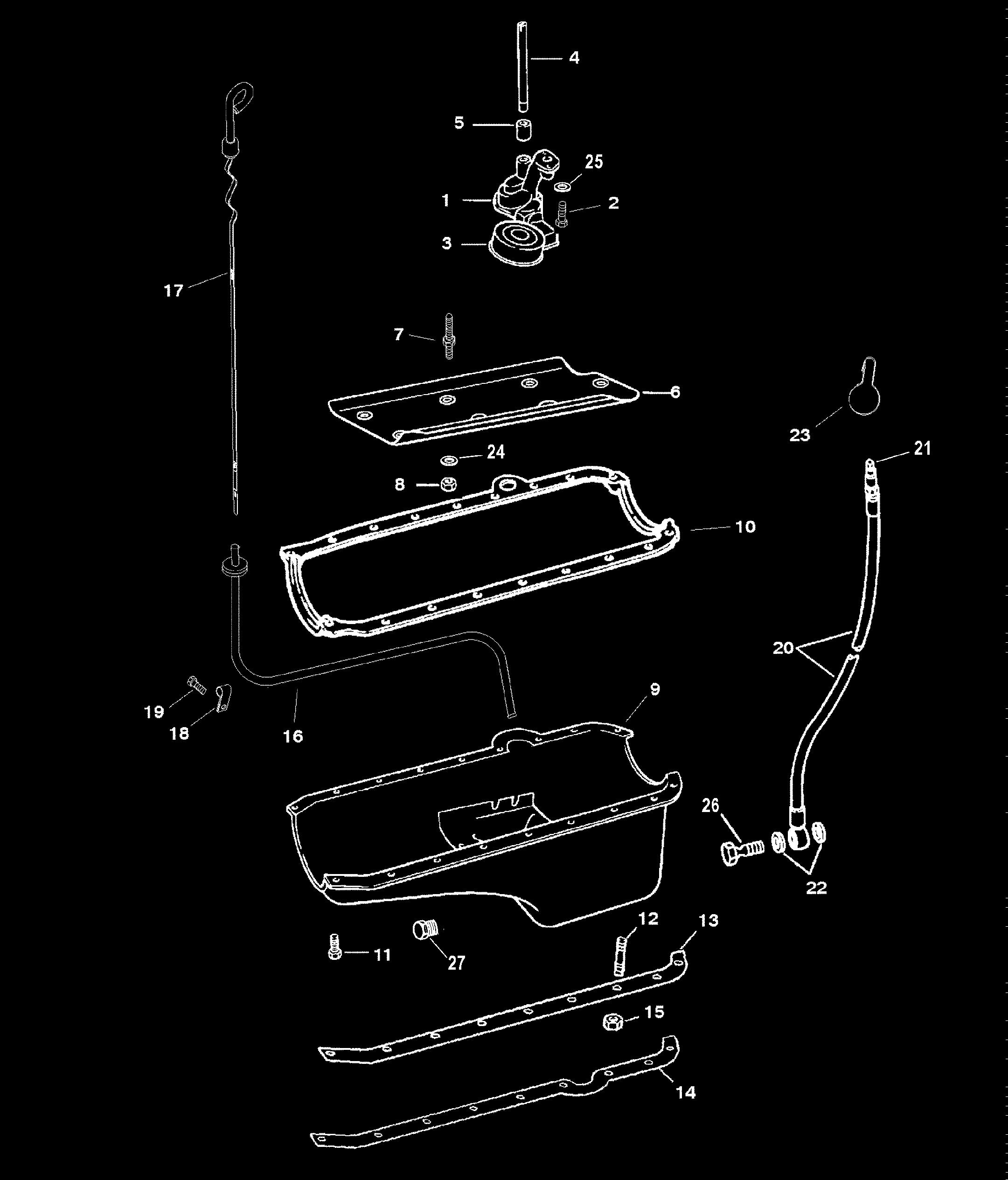 4
5
25
1
2
3
17
7
6
23
21
24
8
10
20
19
18
16
9
26
22
12
13
11
27
15
14