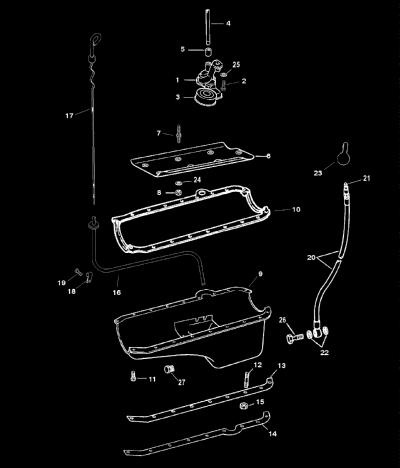 4
5
25
1
2
3
17
7
6
23
21
24
8
10
20
19
18
16
9
26
22
12
13
11
27
15
14