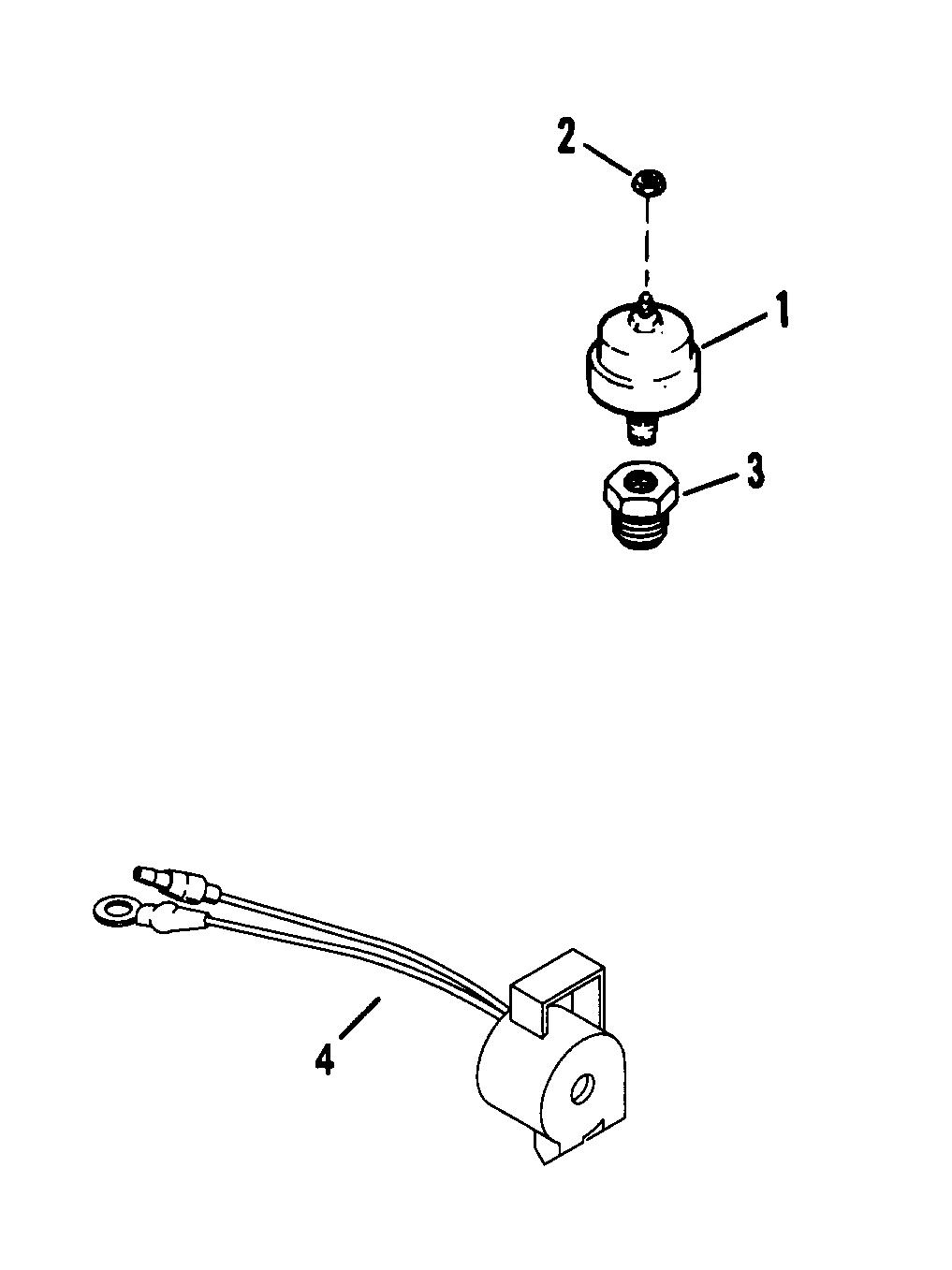 2
1
3
4