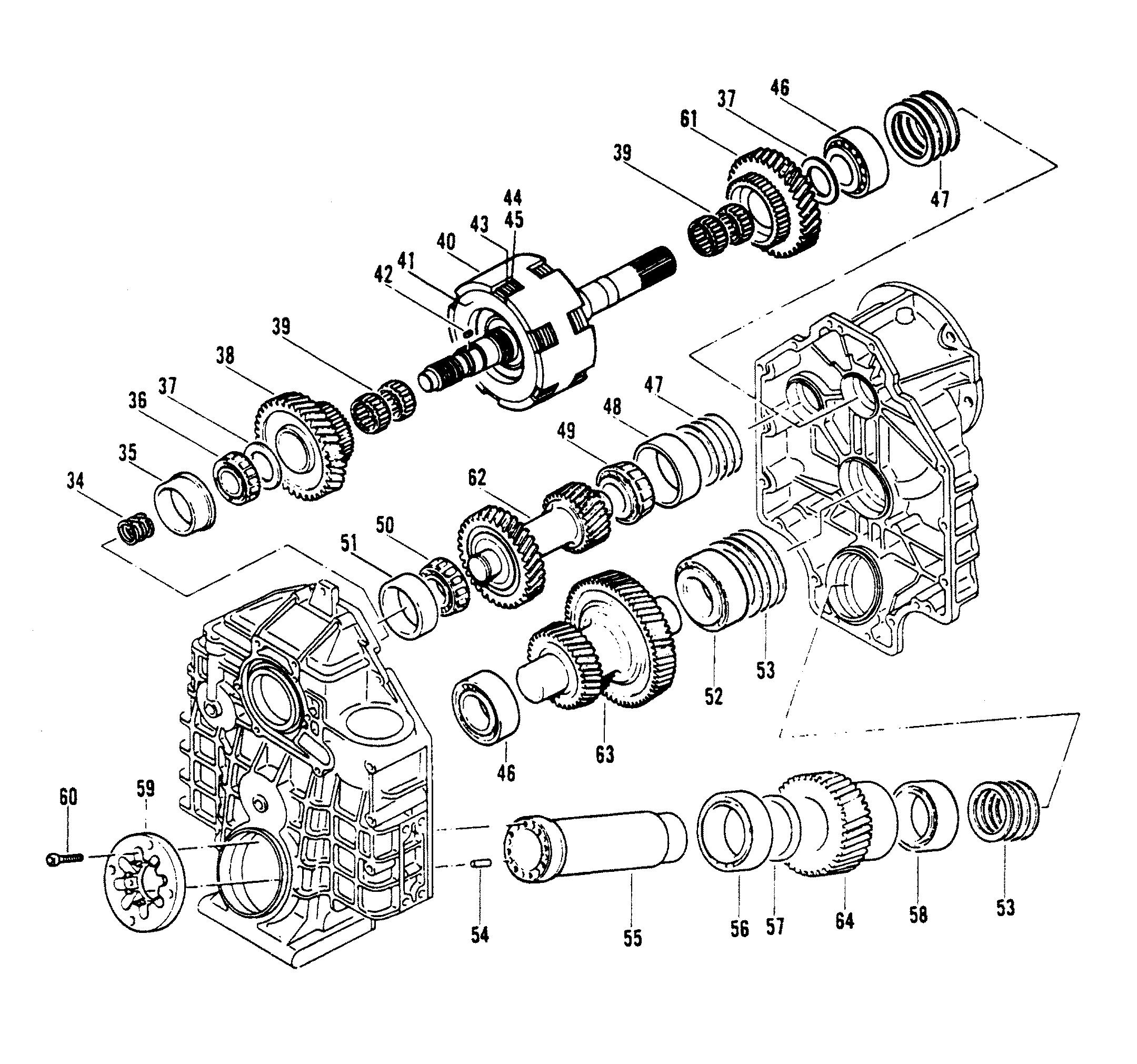 46
37
61
39
47
44
45
43
40
41
42
39
38
37
36
35
34
47
48
49
62
50
51
53
52
63
46
60
59
54
55
56
57
64
58
53