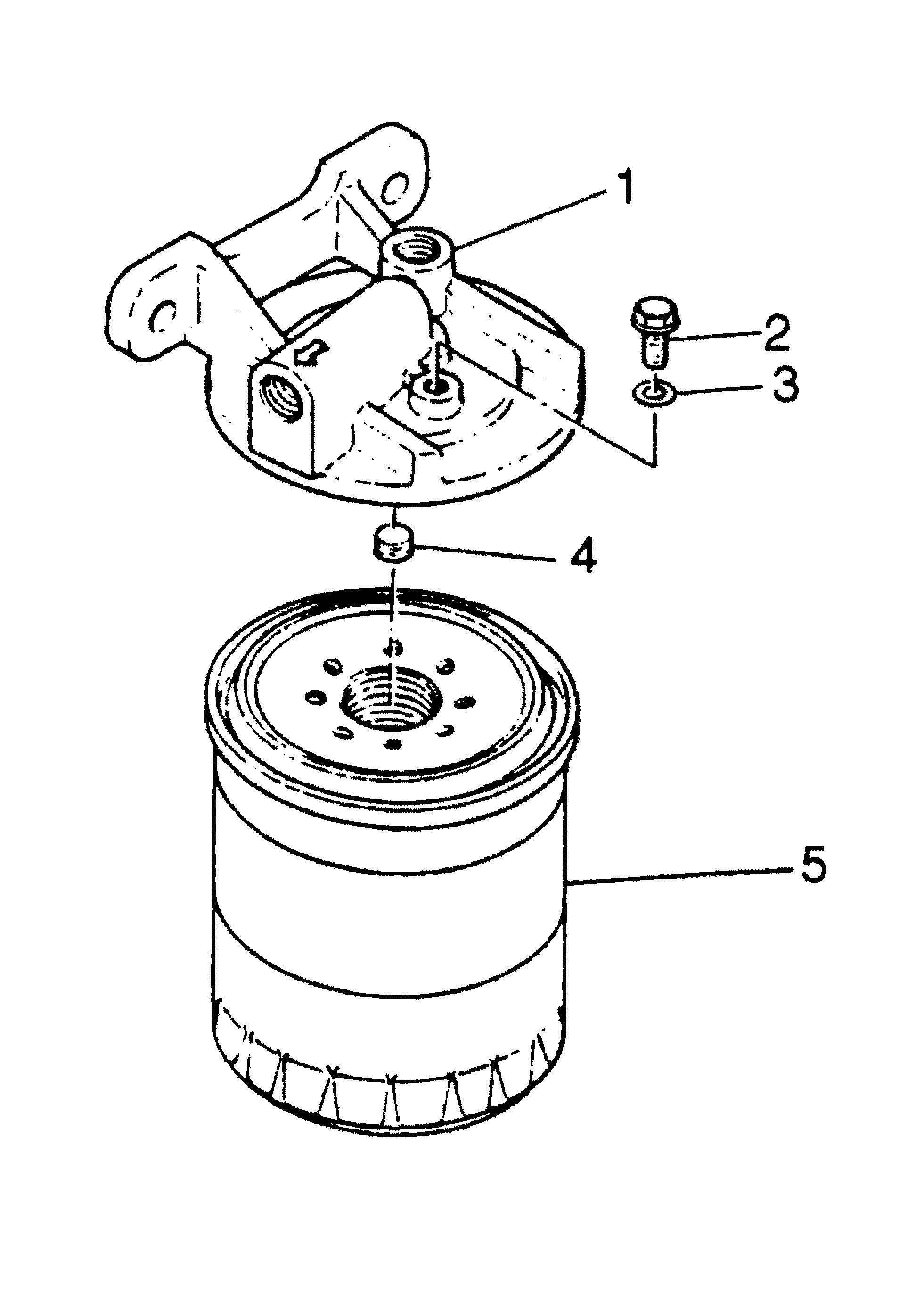 1
2
3
4
5