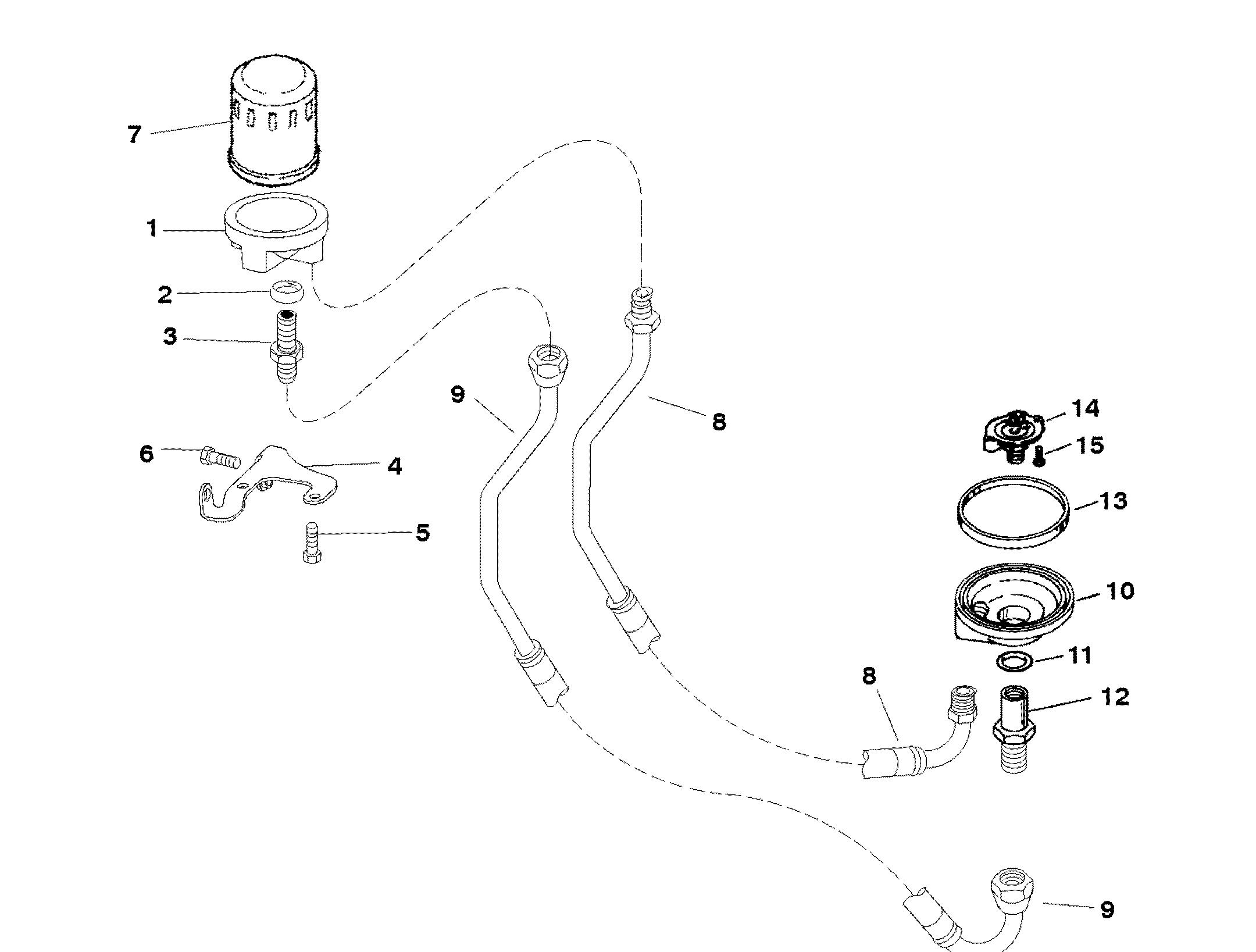 7
1
2
3
9
8
14
15
6
4
13
5
10
11
8
12
9