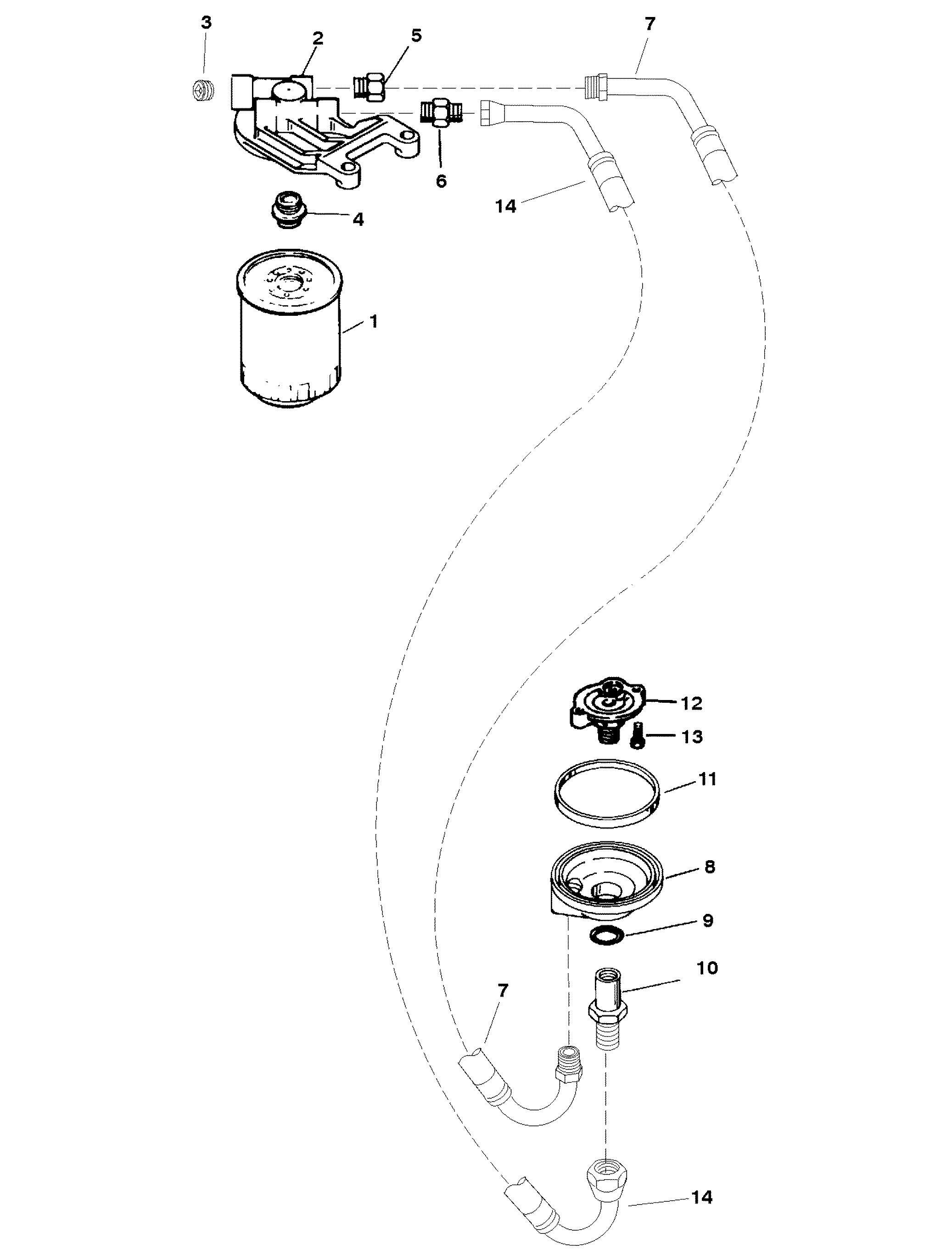 3
2
5
7
6
14
4
1
12
13
11
8
9
10
7
14