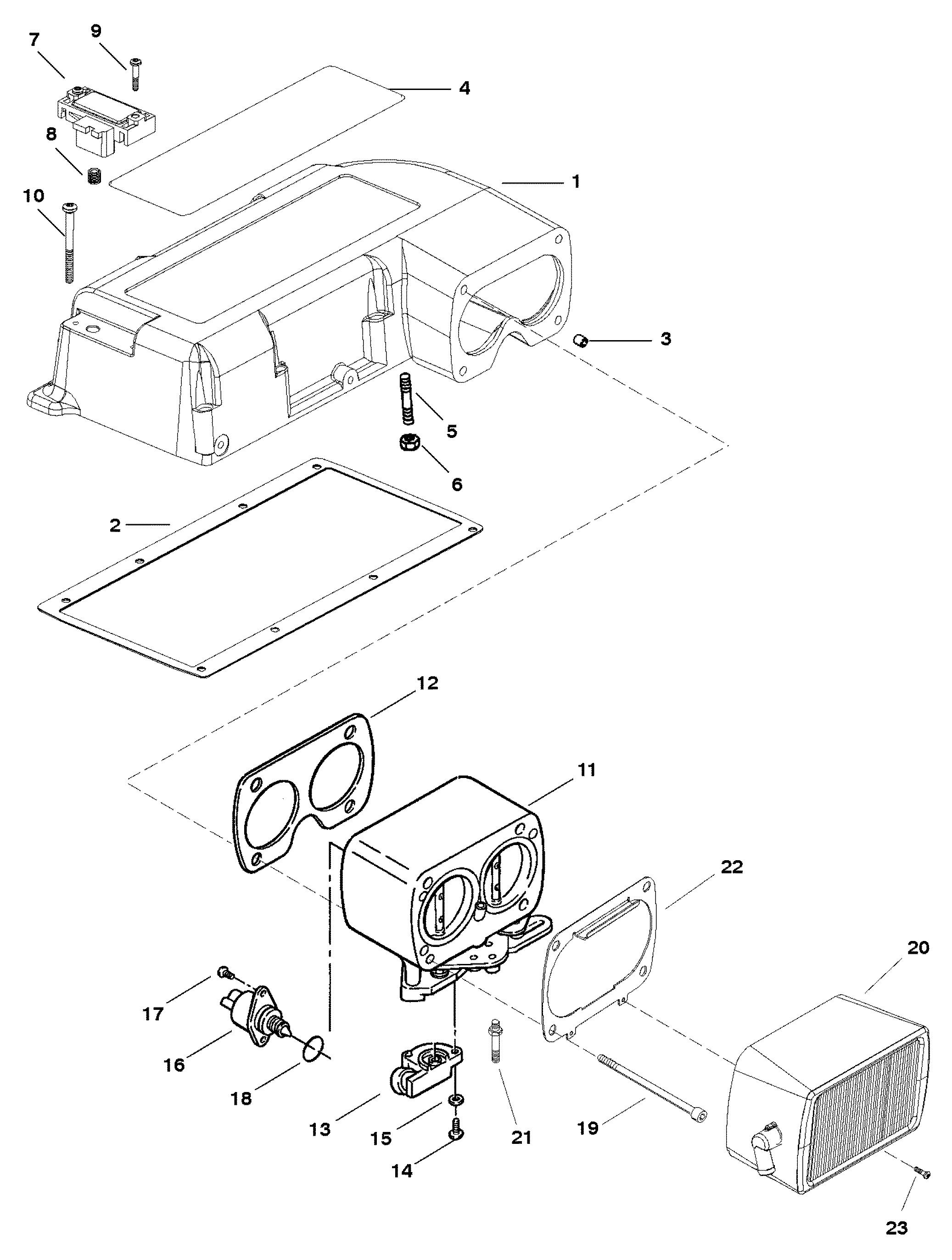 7
9
4
8
1
10
3
5
6
2
12
11
22
20
17
16
18
13
15
14
21
19
23