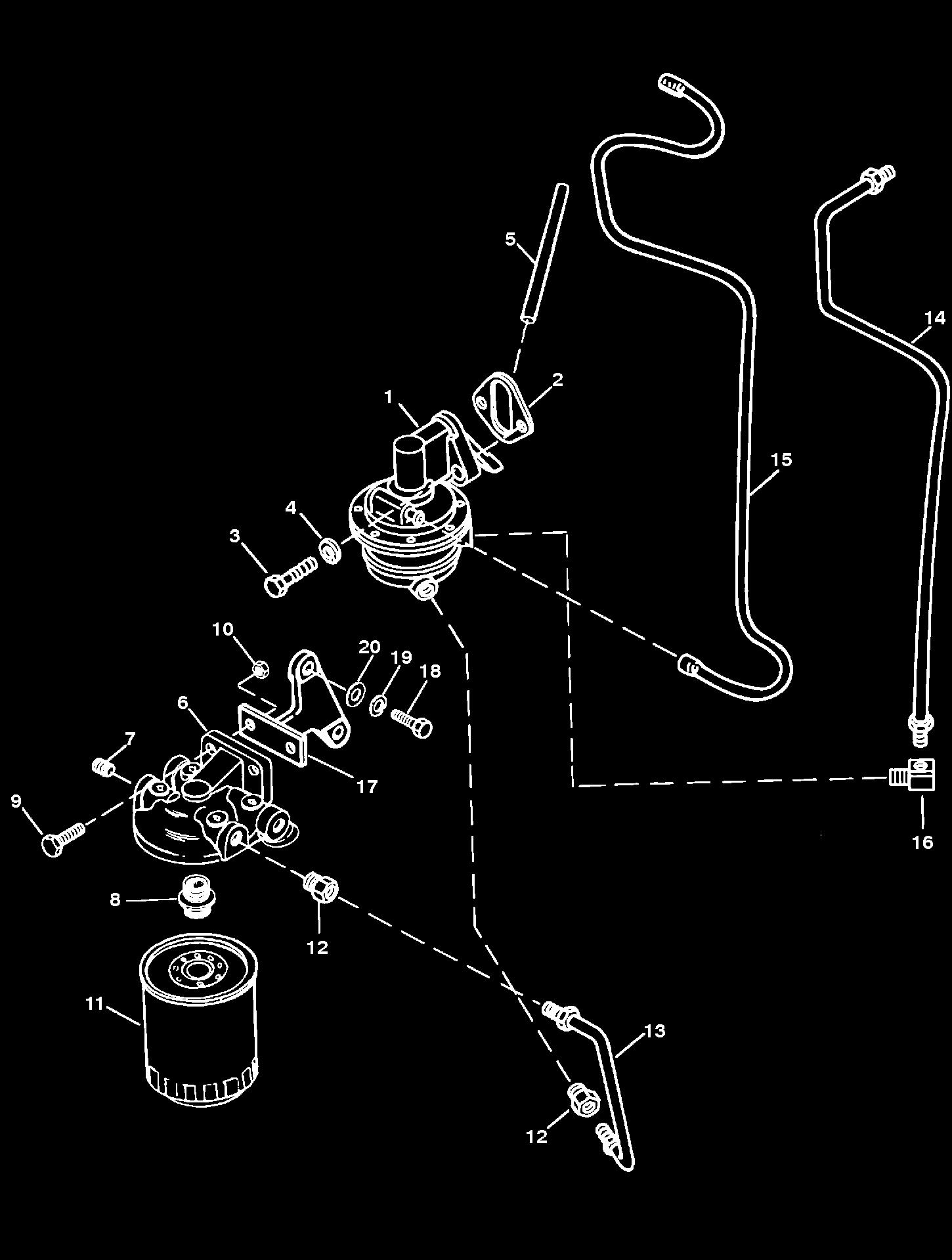 5
14
2
1
15
4
3
10
20
19
18
6
7
17
9
16
8
12
11
13
12