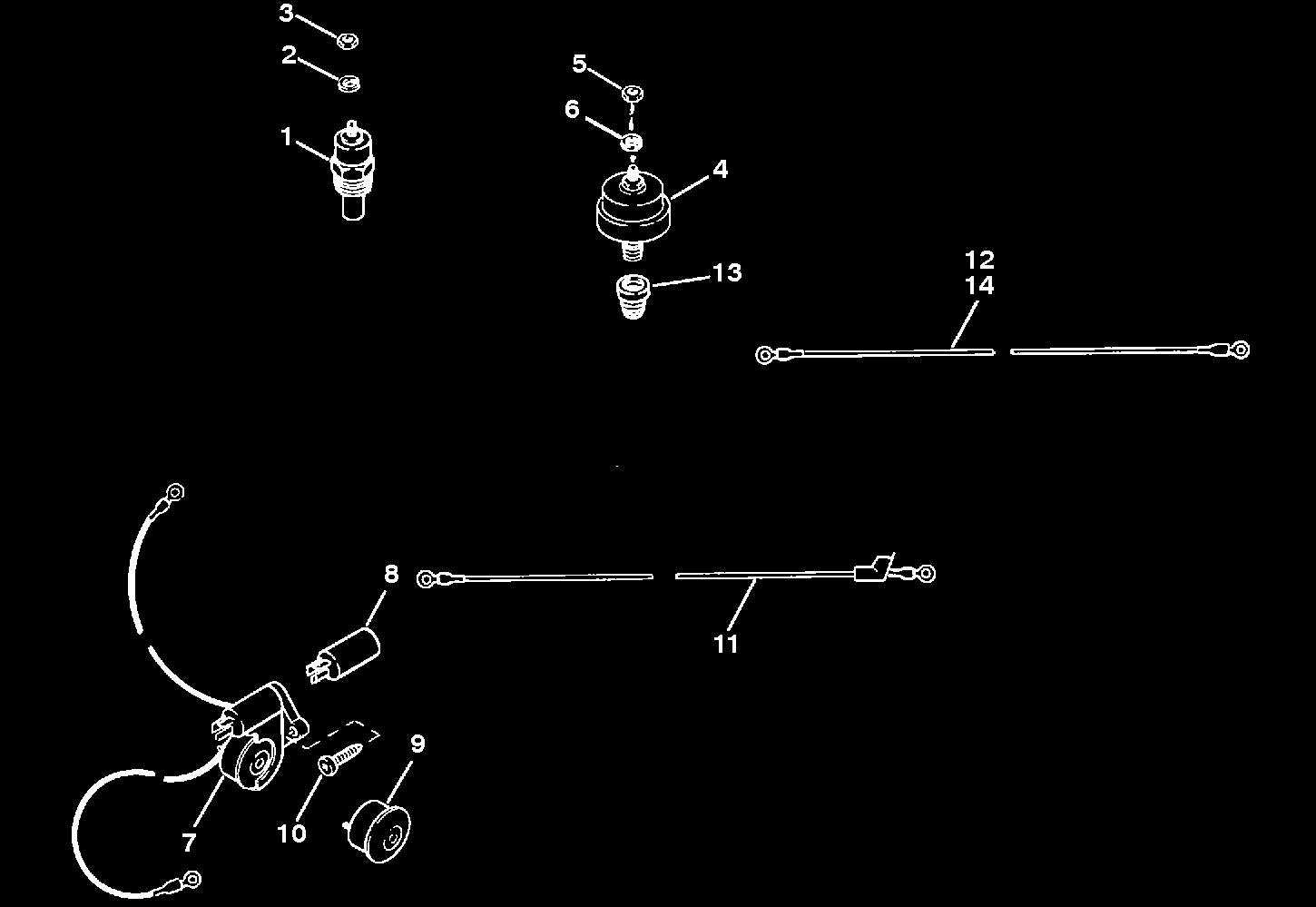 3
2
1
5
6
4
13
12
14
8
11
9
7
10