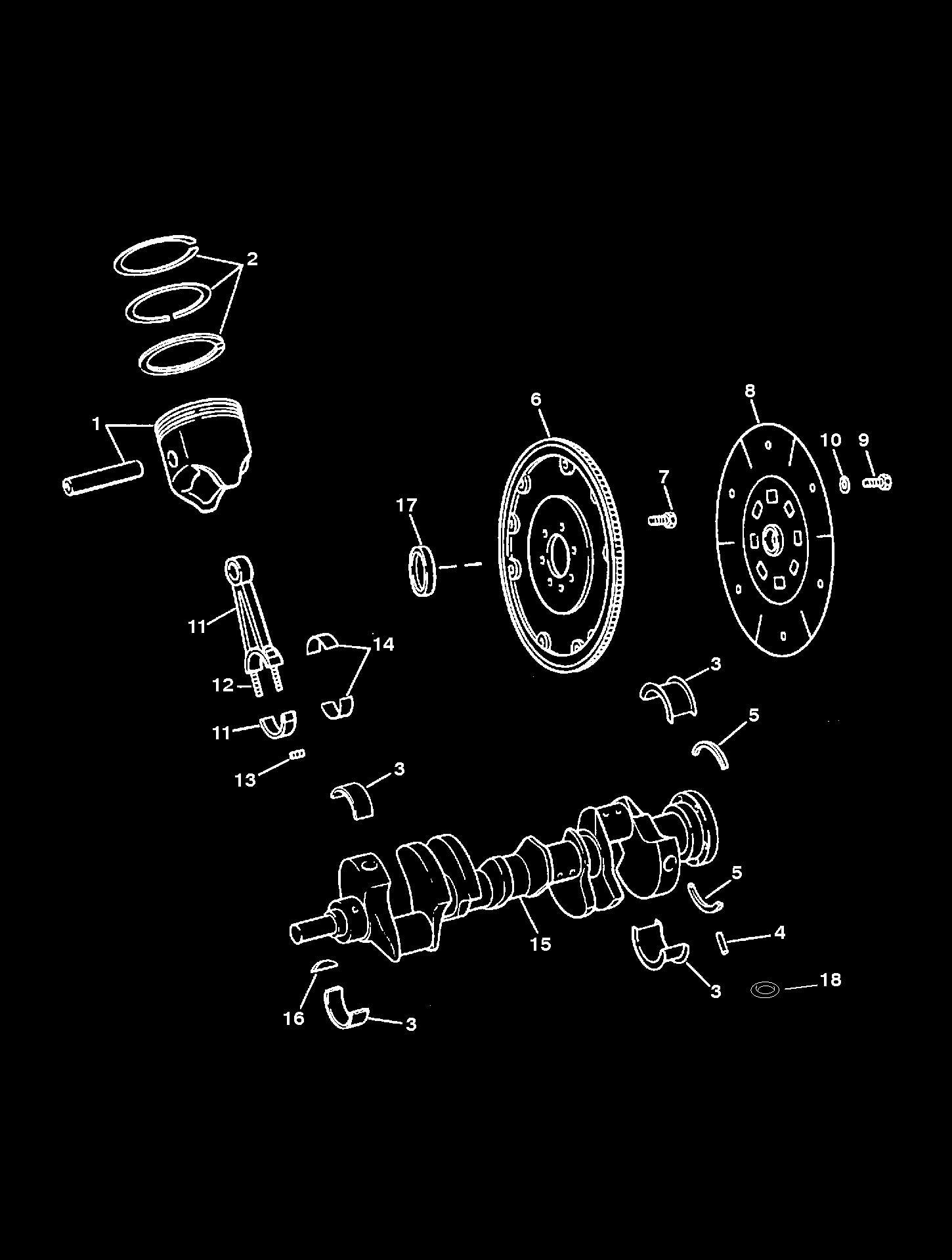 2
1
6
8
10
9
7
17
11
14
12
3
11
5
13
3
5
15
4
3
18
16
3