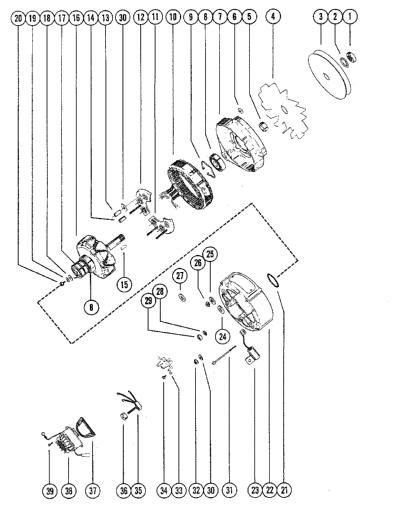 20 19 18 17 16 14 13 30 12 11 10 9 8 7 6 5 4 3 2 1

15

8

27 26 25

29 28

24

39 38 37 36 35 34 33 32 30 31 23 22 21