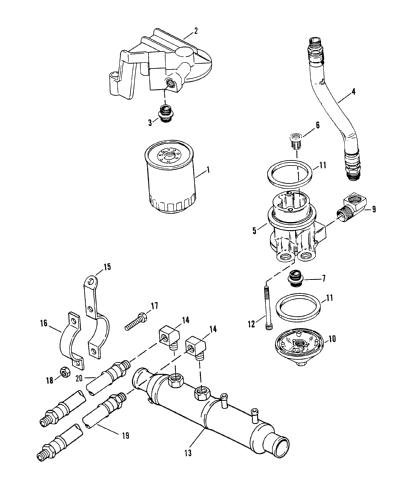 2
4
3
6
1
11
9
5
15
7
17
11
16
14
14
12
10
18
20
19
13