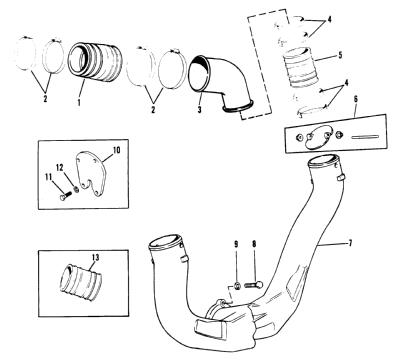 4
5
4
6
2
1
2
3
10
12
11
7
9
8
13