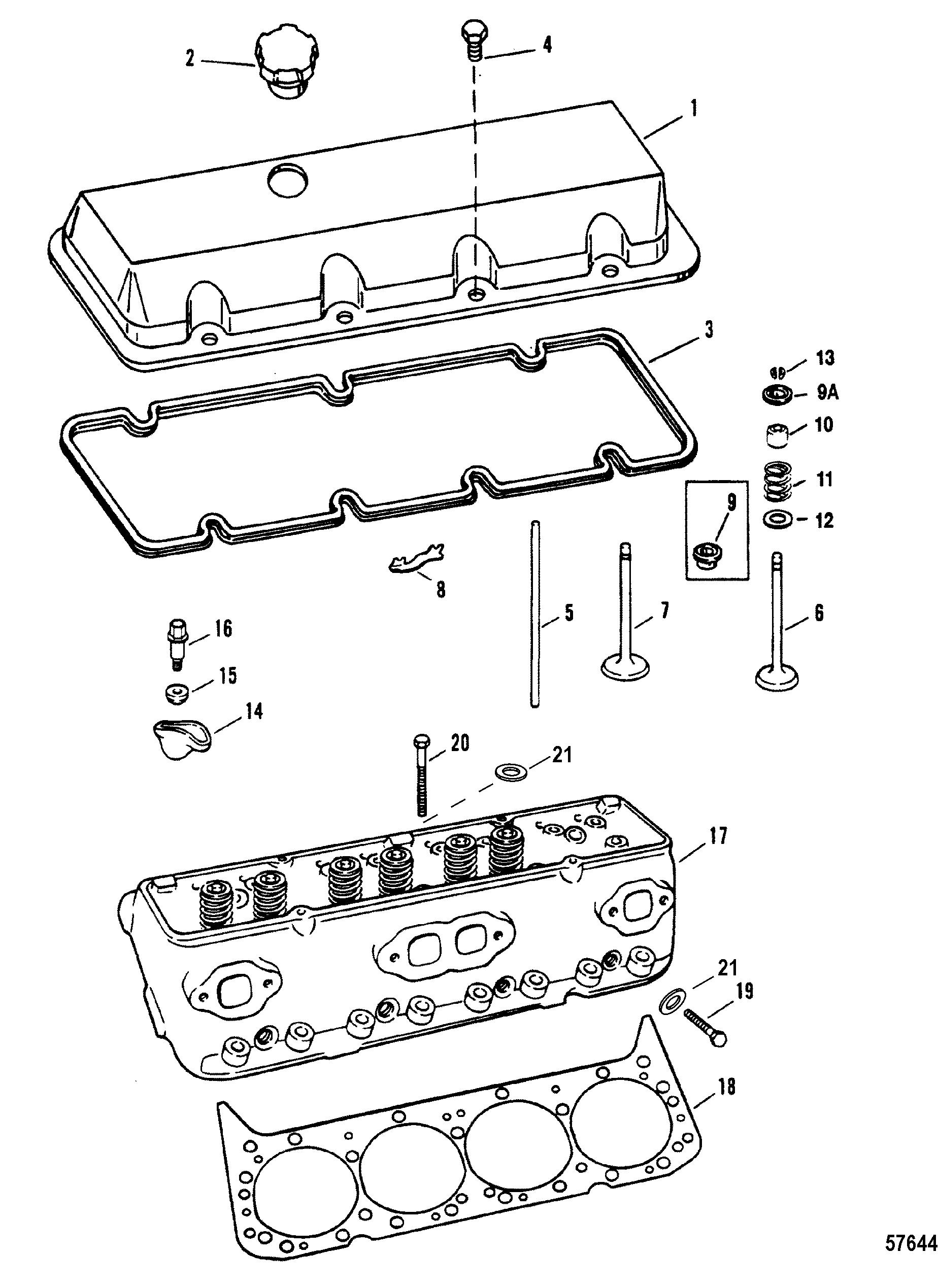 2
4
1
3
13
9A
10
11
9
12
8
5
7
6
16
15
14
20
21
17
21
19
18
57644