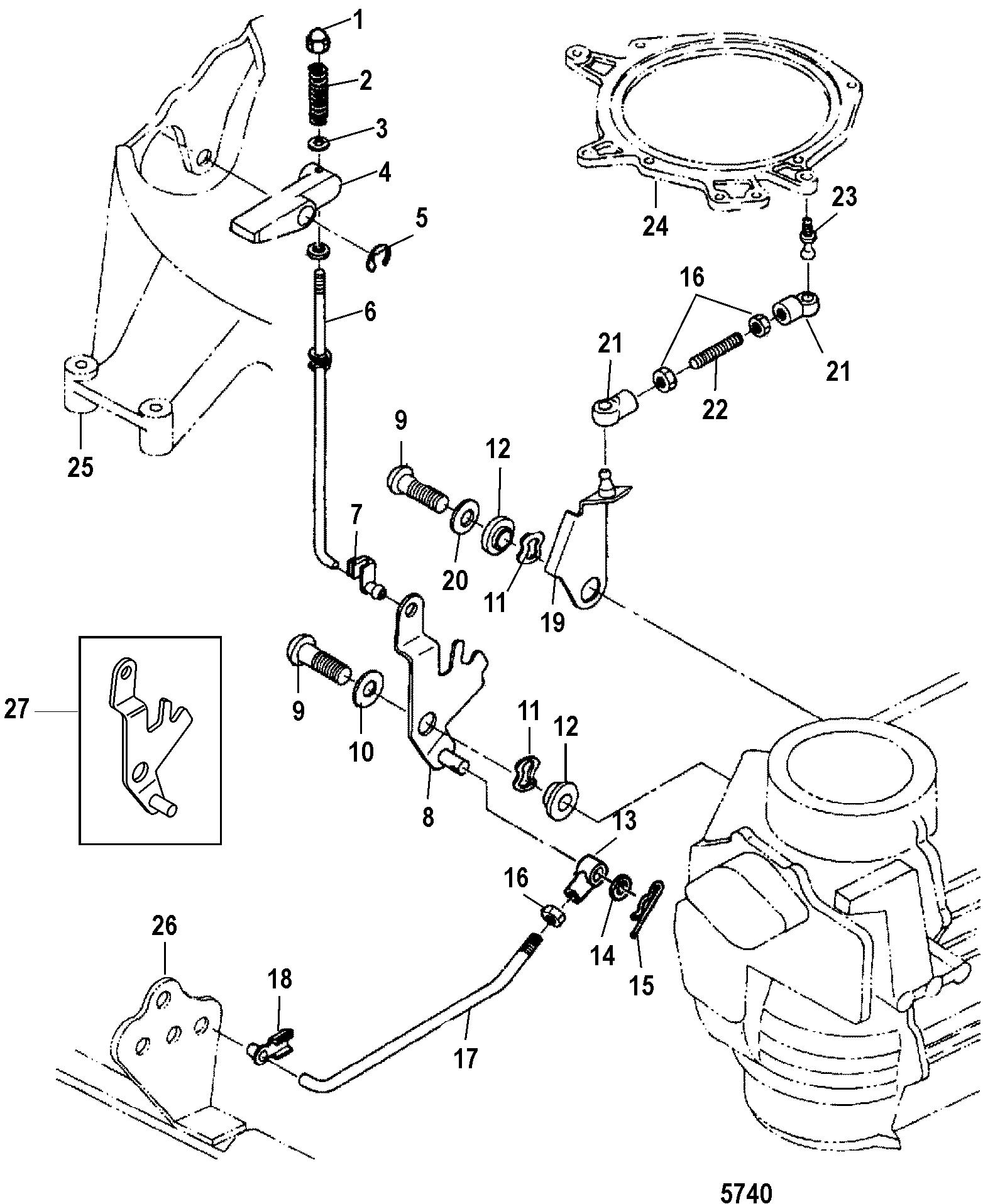 1
2
3
4
5
6
24
23
16
21
21
22
25
9
12
7
20
11
19
27
9
10
11
12
8
13
16
14
15
26
18
17
5740