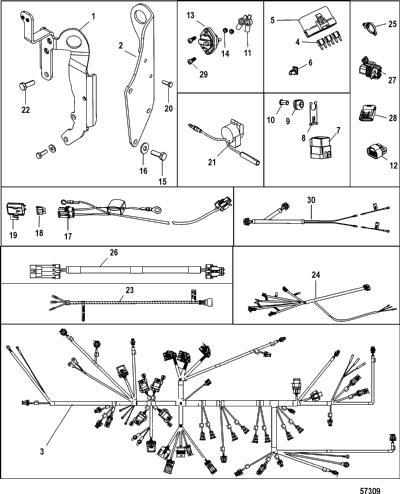 1
2
22
20
16
15
13
14
11
29
21
5
4
6
10
9
8
7
25
27
28
12
19
18
17
30
26
23
24
3
57309