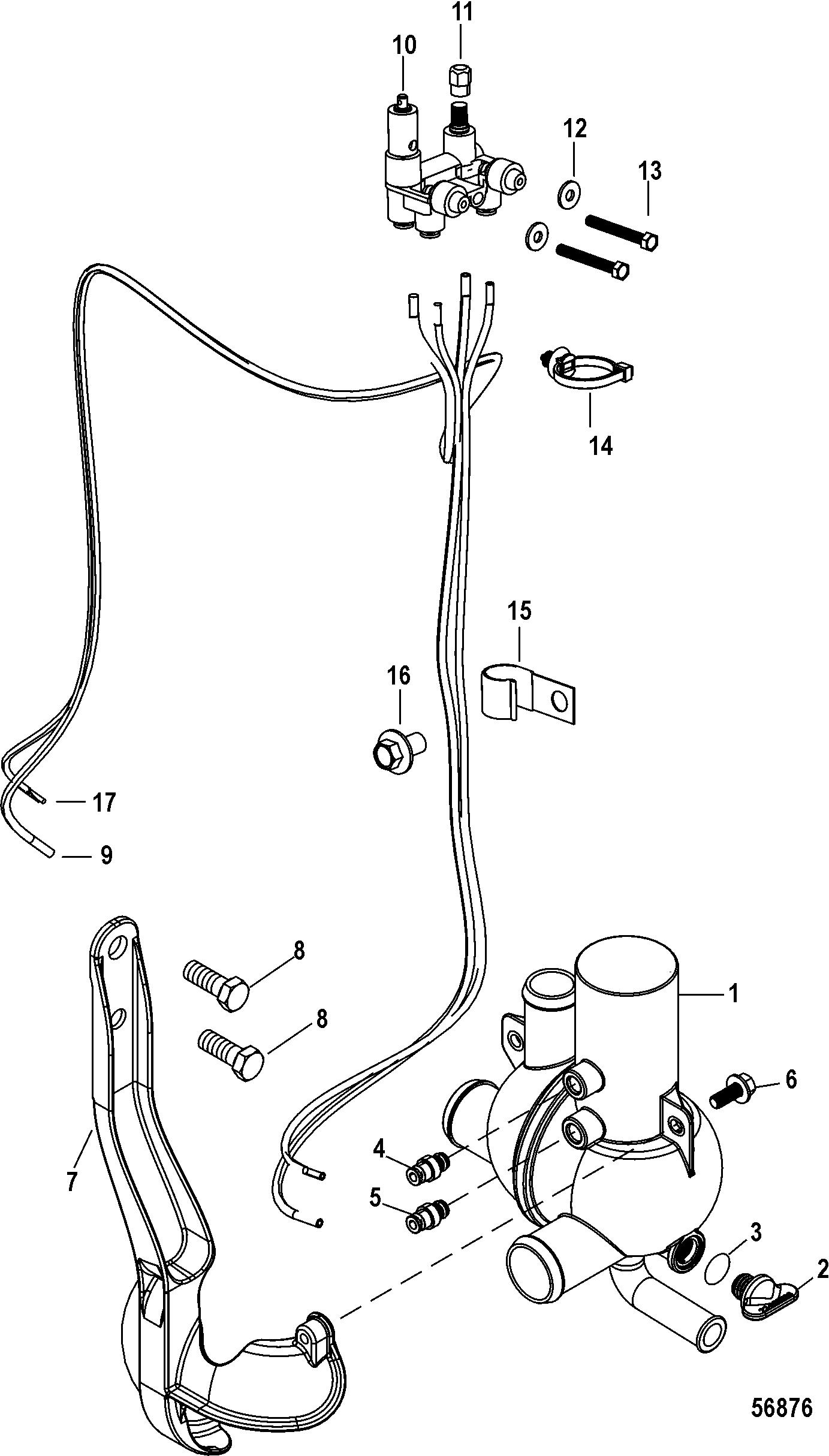 11
10
12
13
14
15
16
17
9
8
8
1
6
7
4
5
3
2
56876