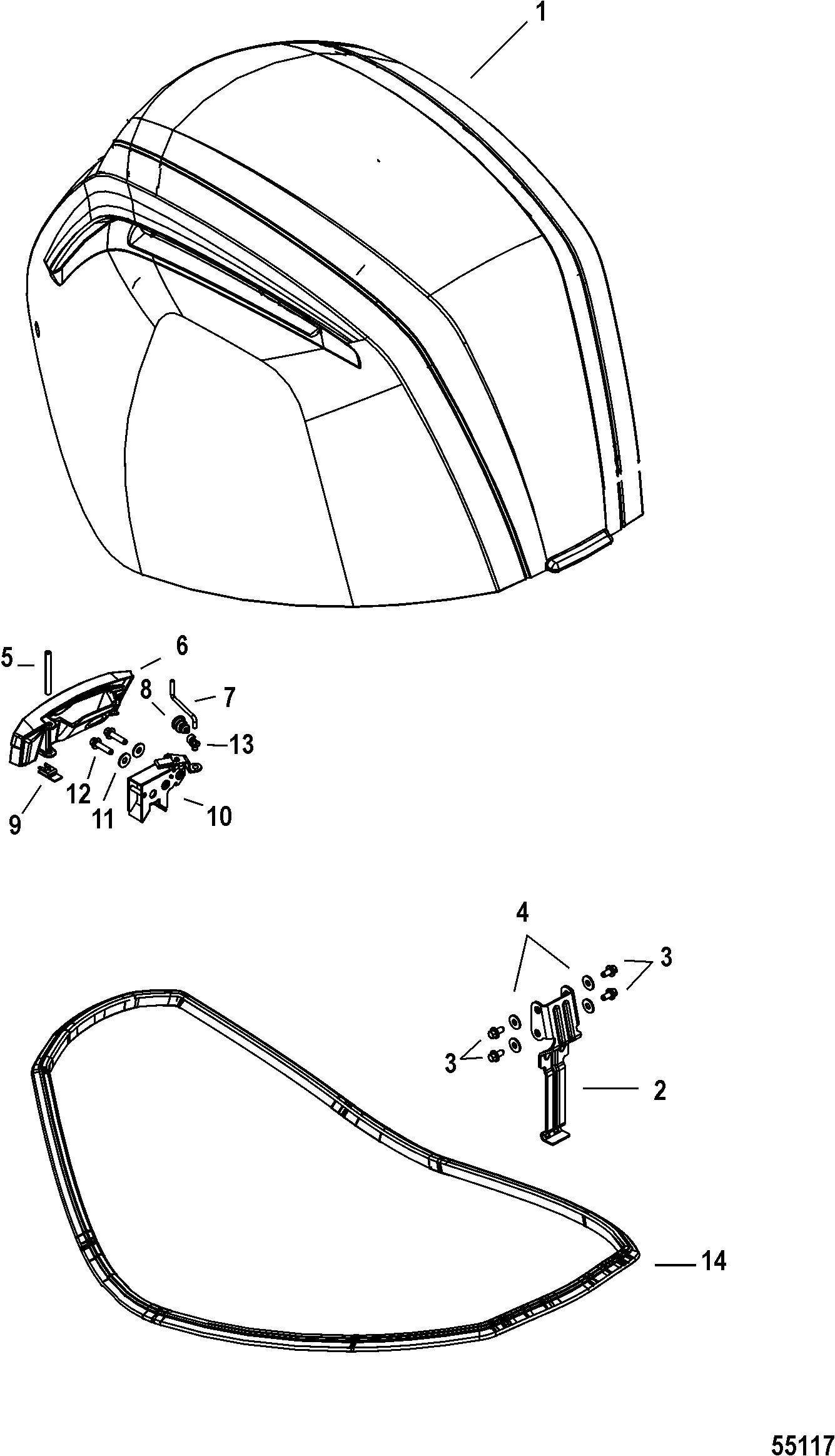 1

5
6
8
7
13
12
11
9
10

4
3
3
2
14

55117