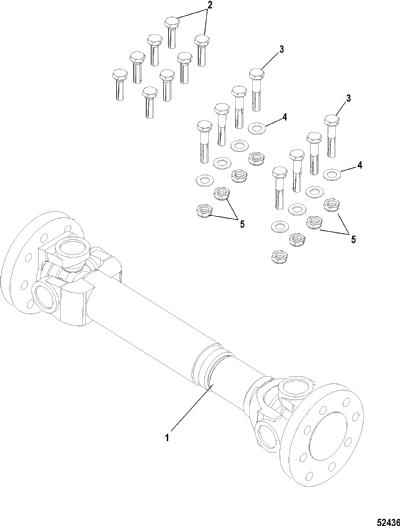 2
3
3
4
4
5
5
1
52436