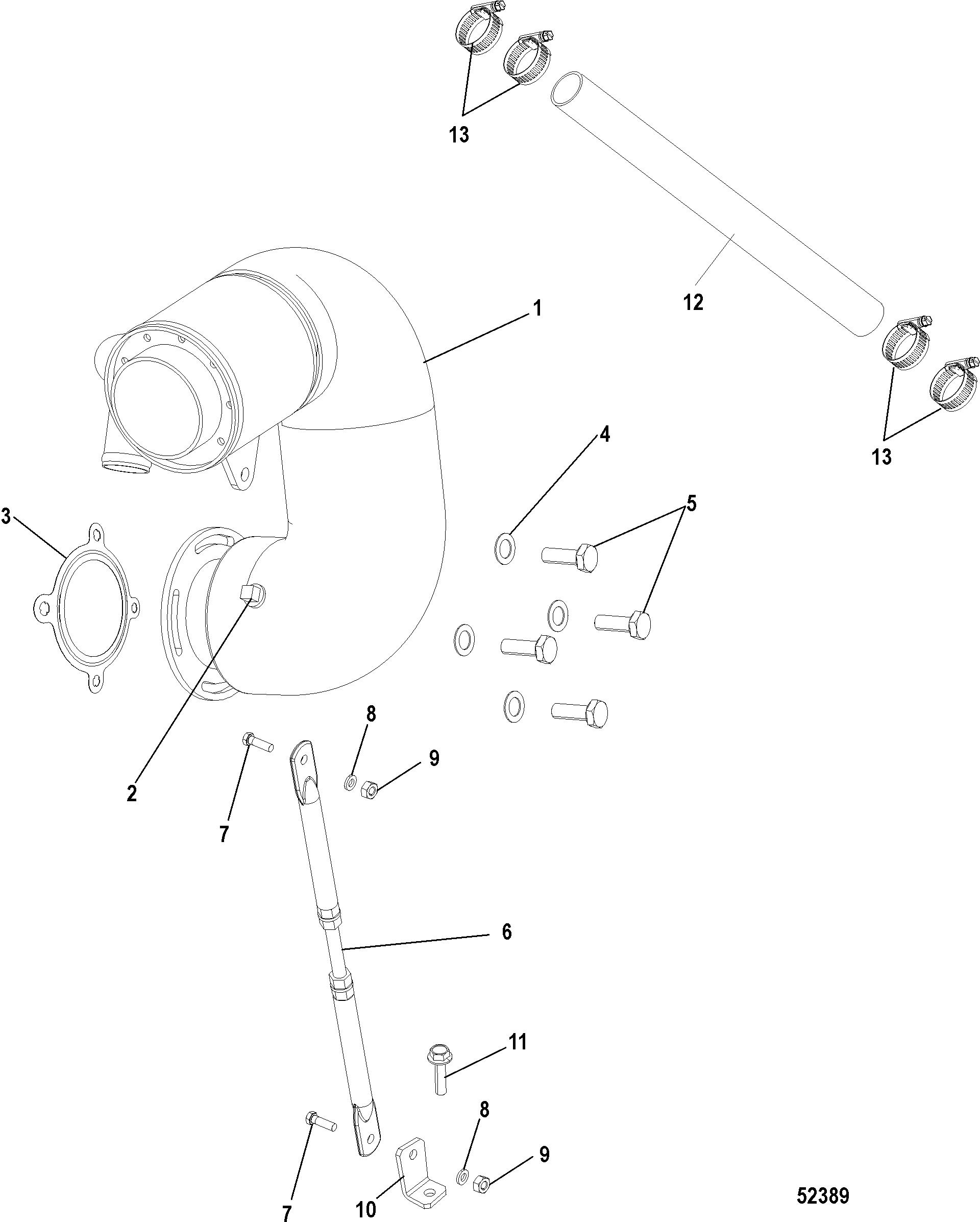 13

12

1

13

4

5

3

2

8

9

7

6

11

8

9

7

10

52389