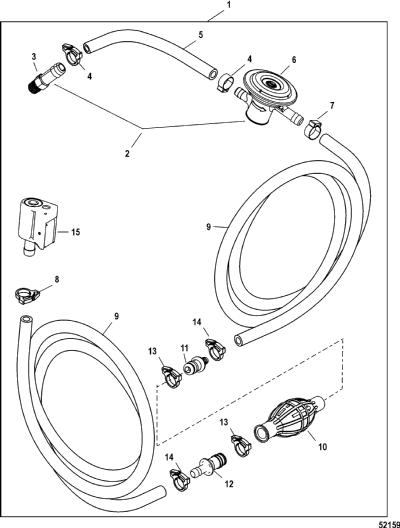 1
5
3
4
4
6
7
2
15
9
8
9
14
13
11
13
10
14
12
52159