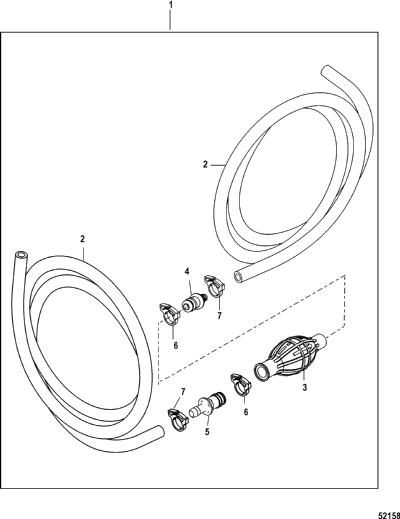 1

2

2

4

7

6

3

7

6

5

52158