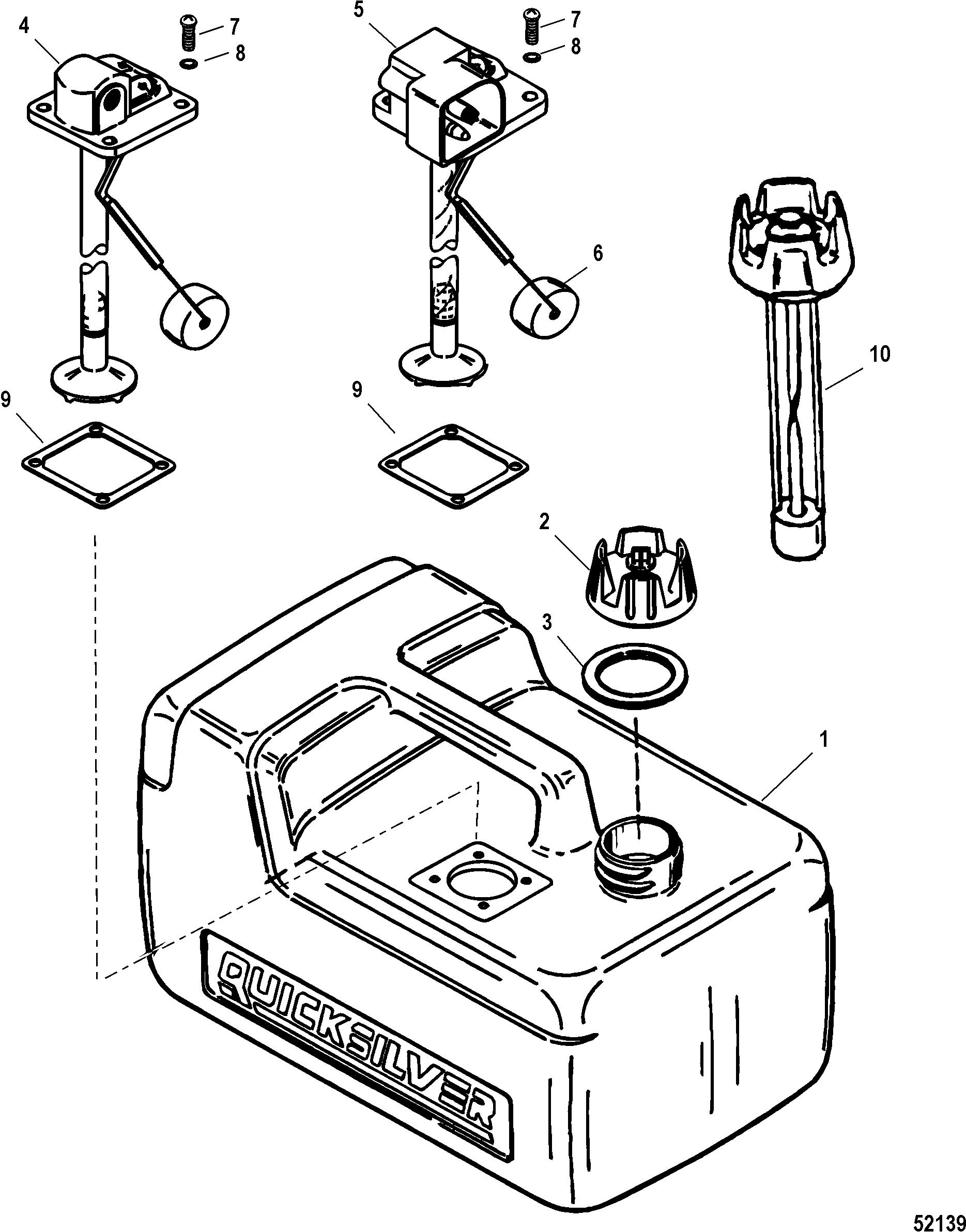 4
7
8
5
7
8
6
10
9
9
2
3
1
QUICKSILVER
52139