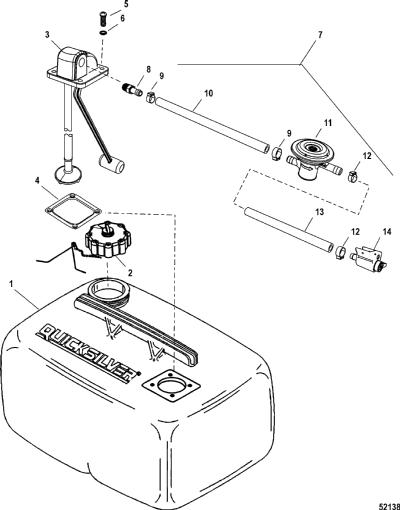 5
6
3
7
8
9
10
11
9
12
4
13
12
14
2
1
QUICKSILVER
52138