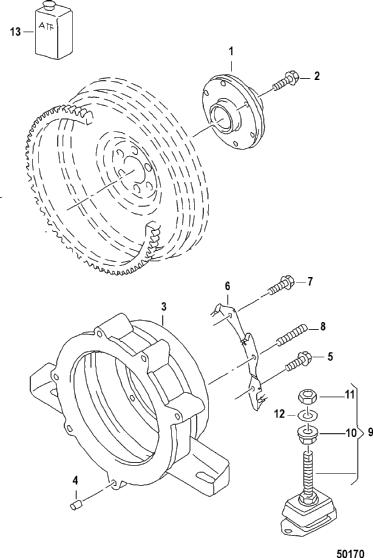 13
ATF
1
2
6
7
3
8
5
11
12
10
9
4
50170