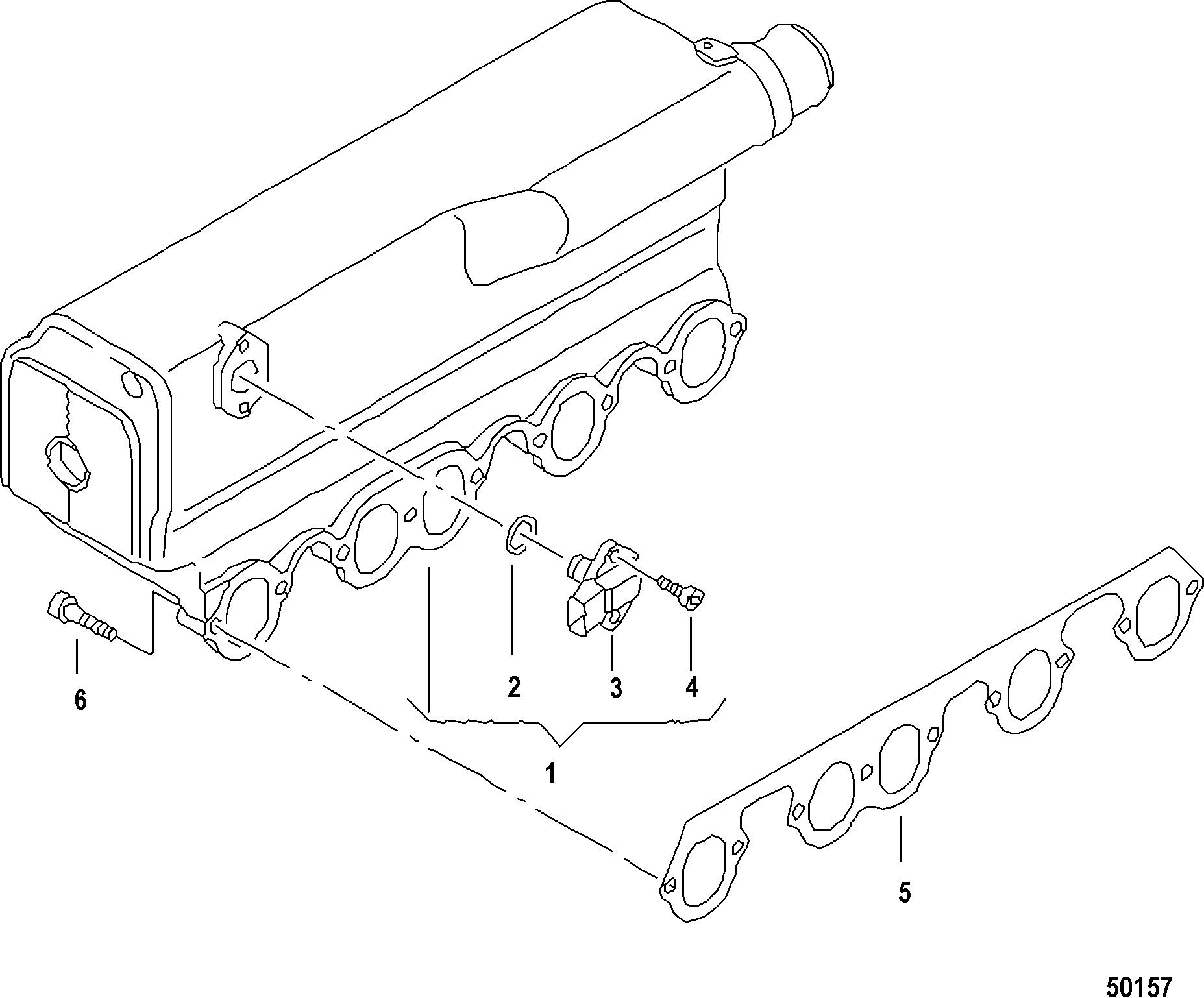 6

2

3

4

1

5

50157