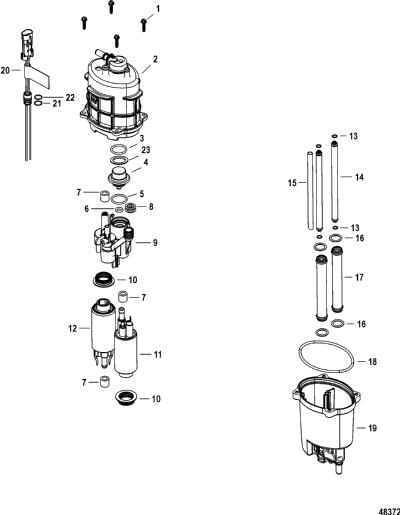 1
2
20
22
21
3
23
4
7
5
6
8
9
10
7
12
11
7
10
13
15
14
13
16
17
16
18
19
48372