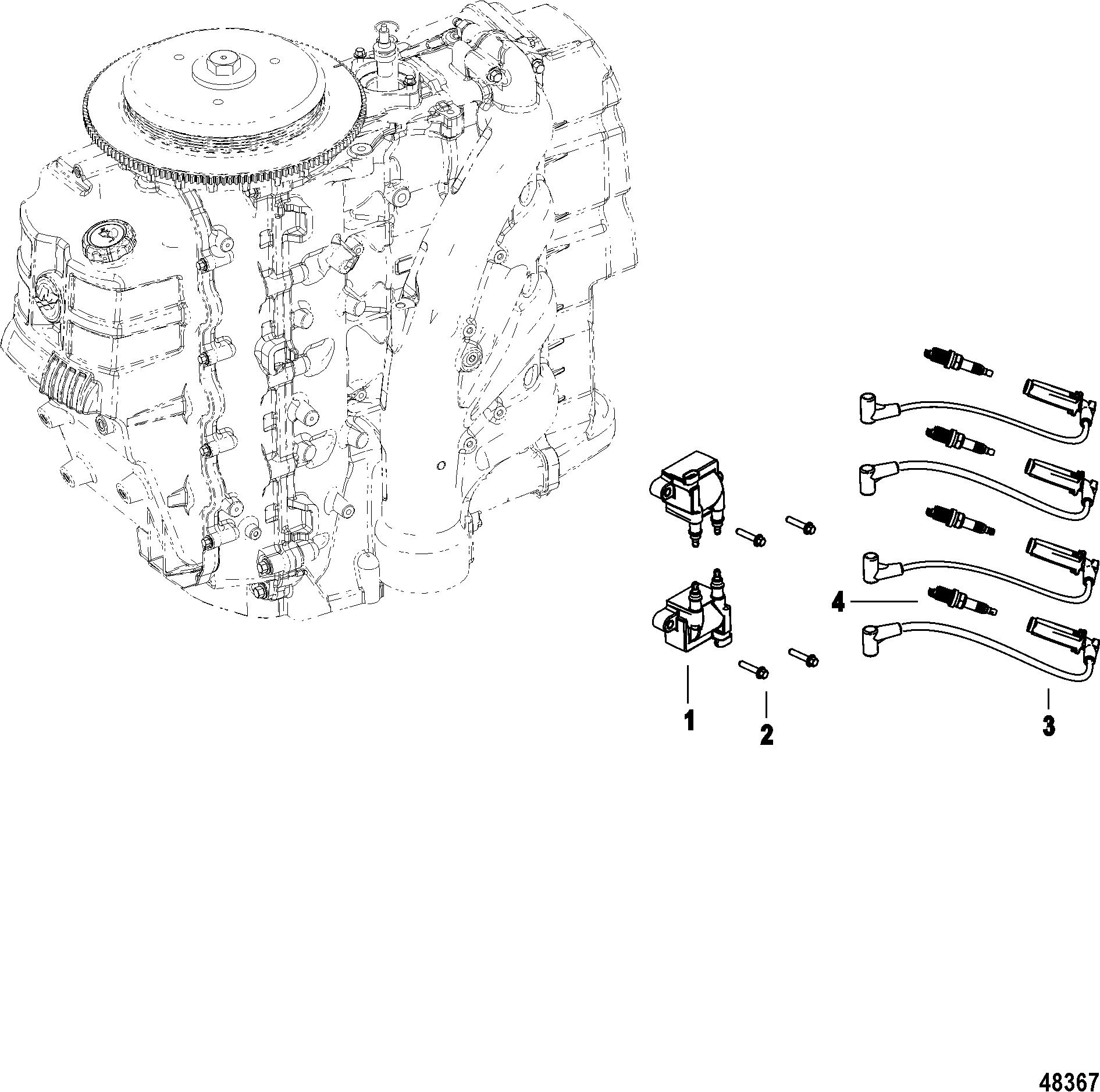 4
1
2
3
48367