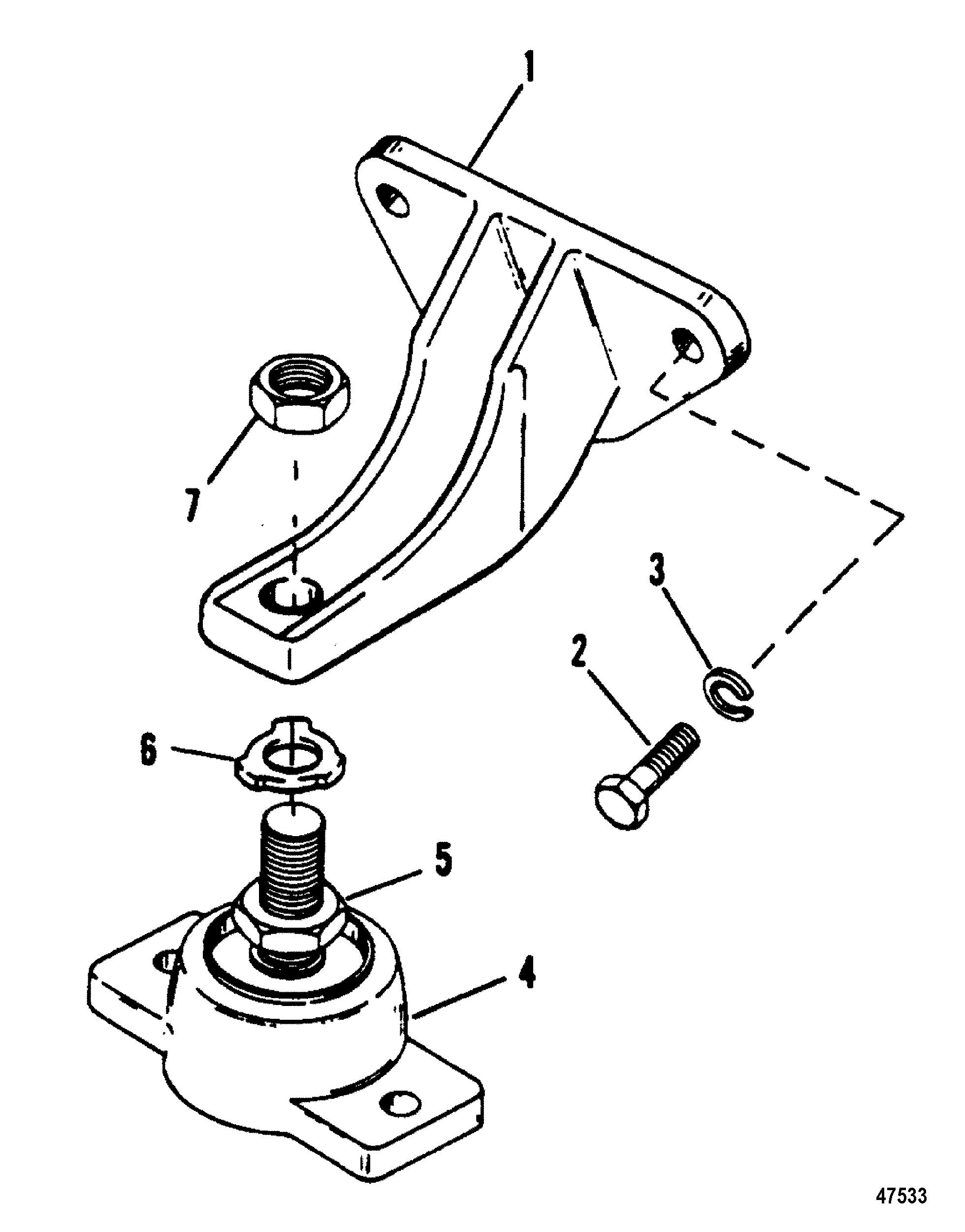 1
7
3
2
6
5
4
47533