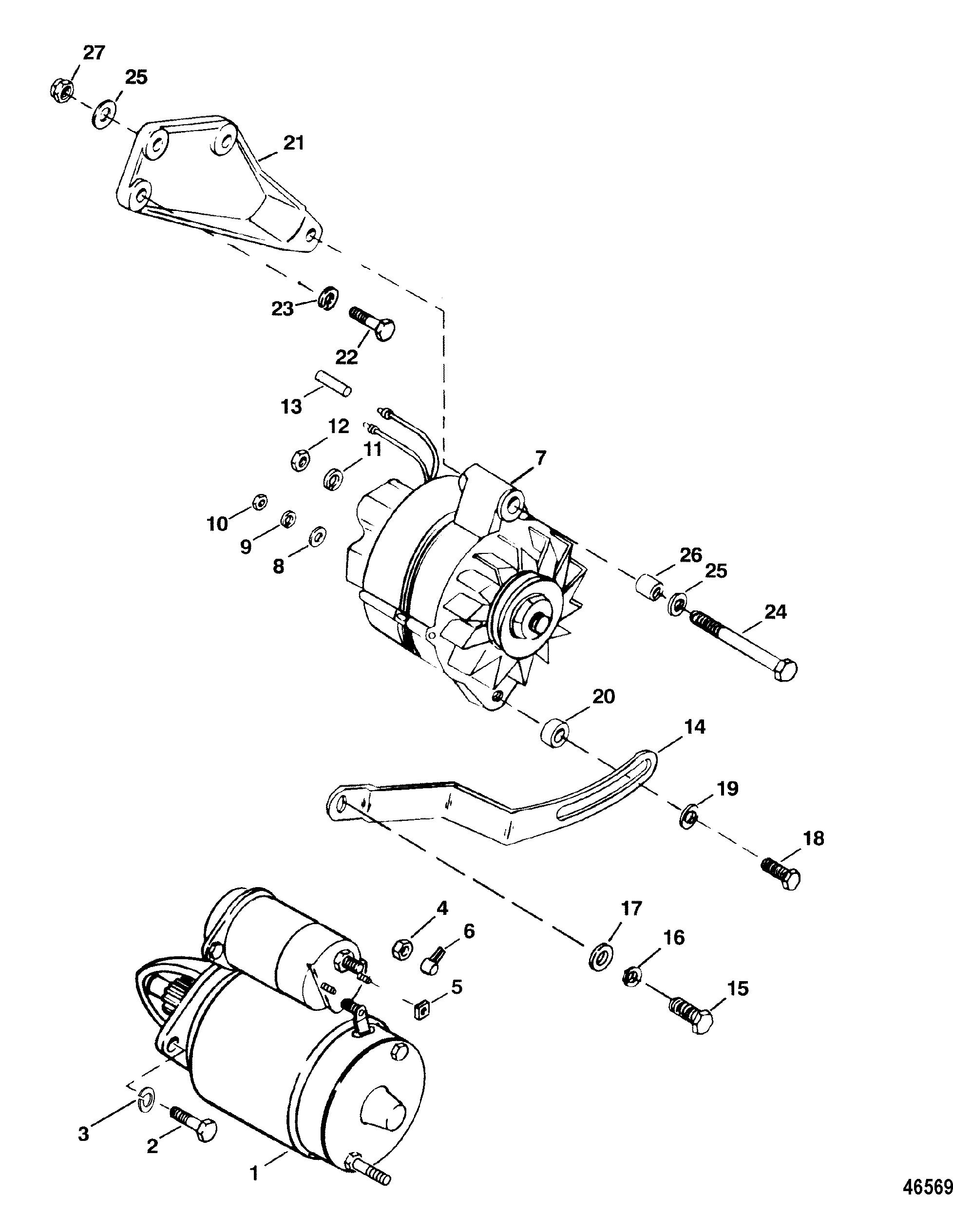 27
25
21
23
22
13
12
11
7
10
9
8
26
25
24
20
14
19
18
4
6
17
16
5
15
3
2
1
46569