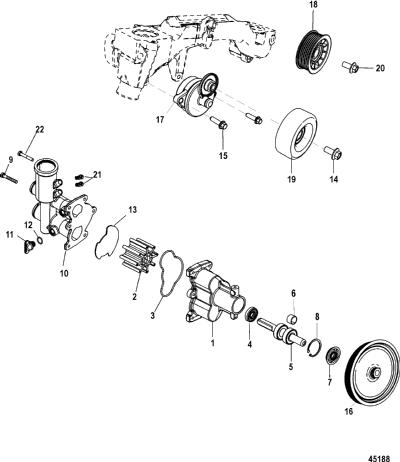 18
20
17
15
19
14
22
9
21
13
12
11
10
2
3
1
4
6
8
5
7
16
45188