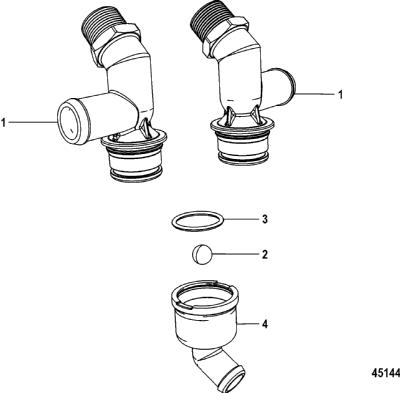 1
1
3
2
4
45144