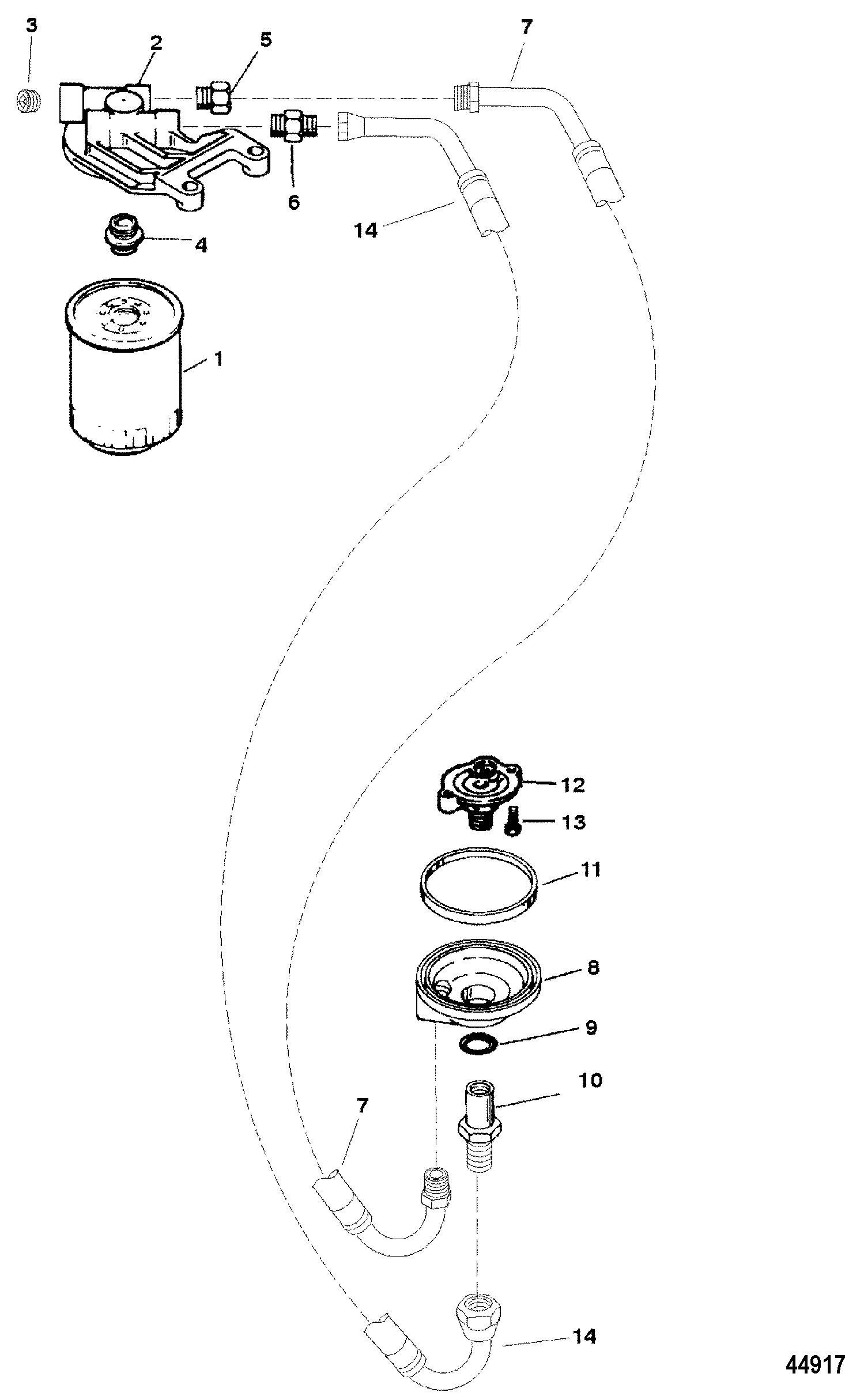 3
2
5
7
6
14
4
1
12
13
11
8
9
10
7
14
44917