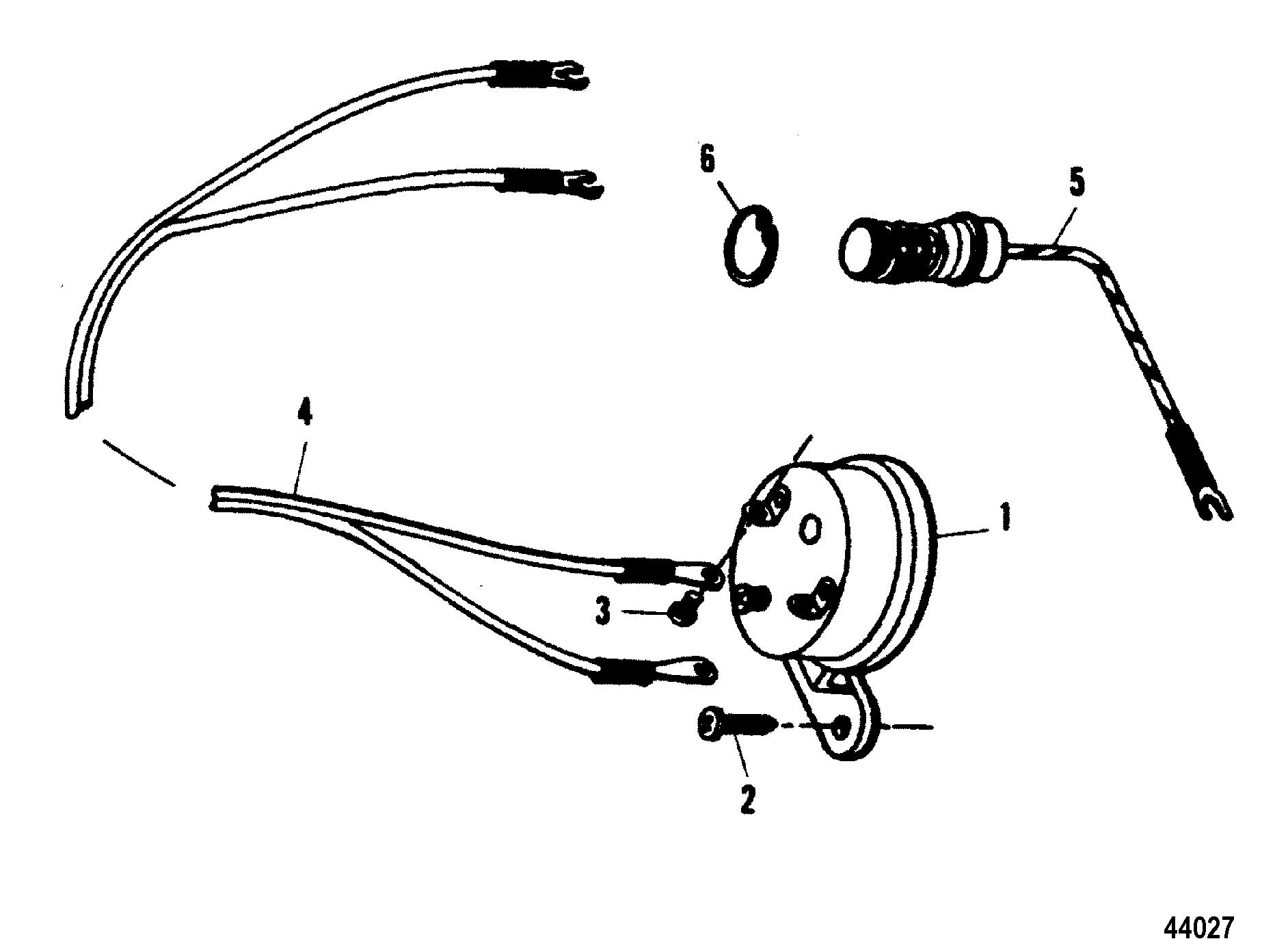 6
5
4
1
3
2
44027