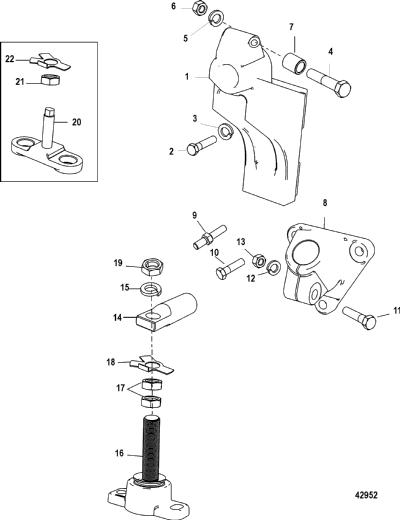 6
5
7
4
1
3
2
22
21
20
8
9
13
10
12
11
19
15
14
18
17
16
42952