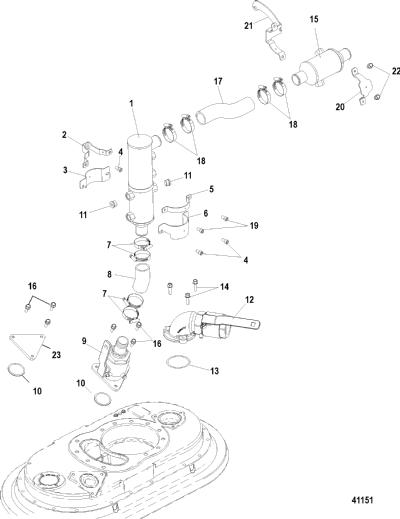 21
15
22
17
20
18
1
2
4
18
3
11
5
11
6
19
7
4
8
16
14
7
12
16
9
23
13
10
10
41151