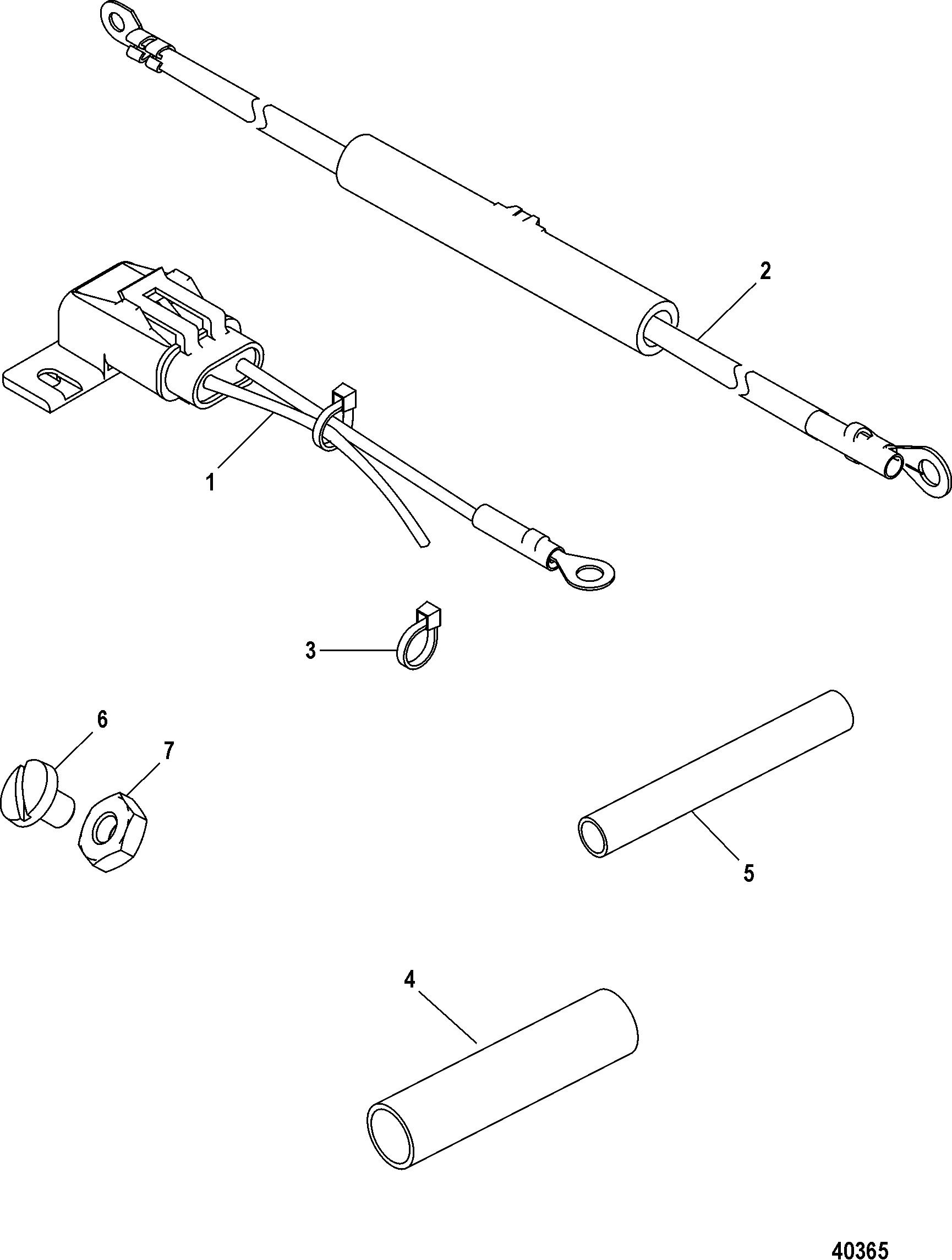 2

1

3

6

7

5

4

40365