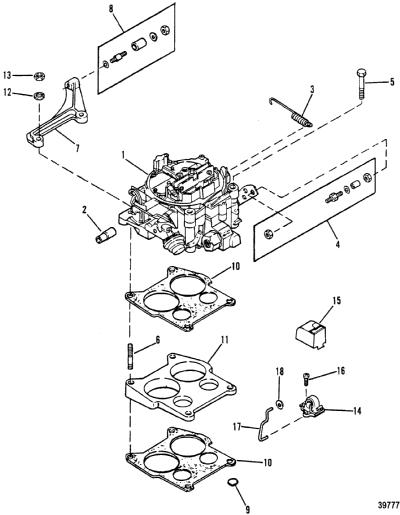 8
13
12
7
3
5
1
2
4
10
15
6
11
18
16
14
17
10
9
39777