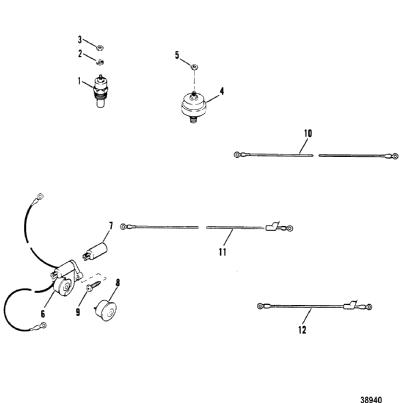 3
2
1
5
4
10
7
11
6
9
8
12
38940