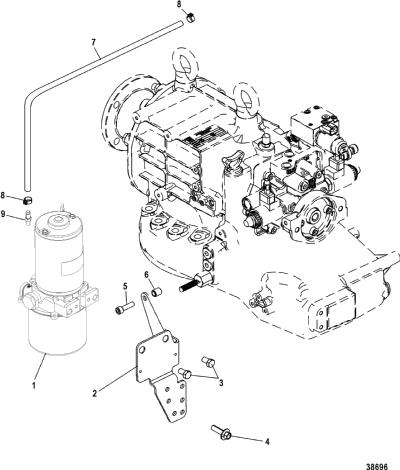 8
7
8
9
6
5
1
2
3
4
38696