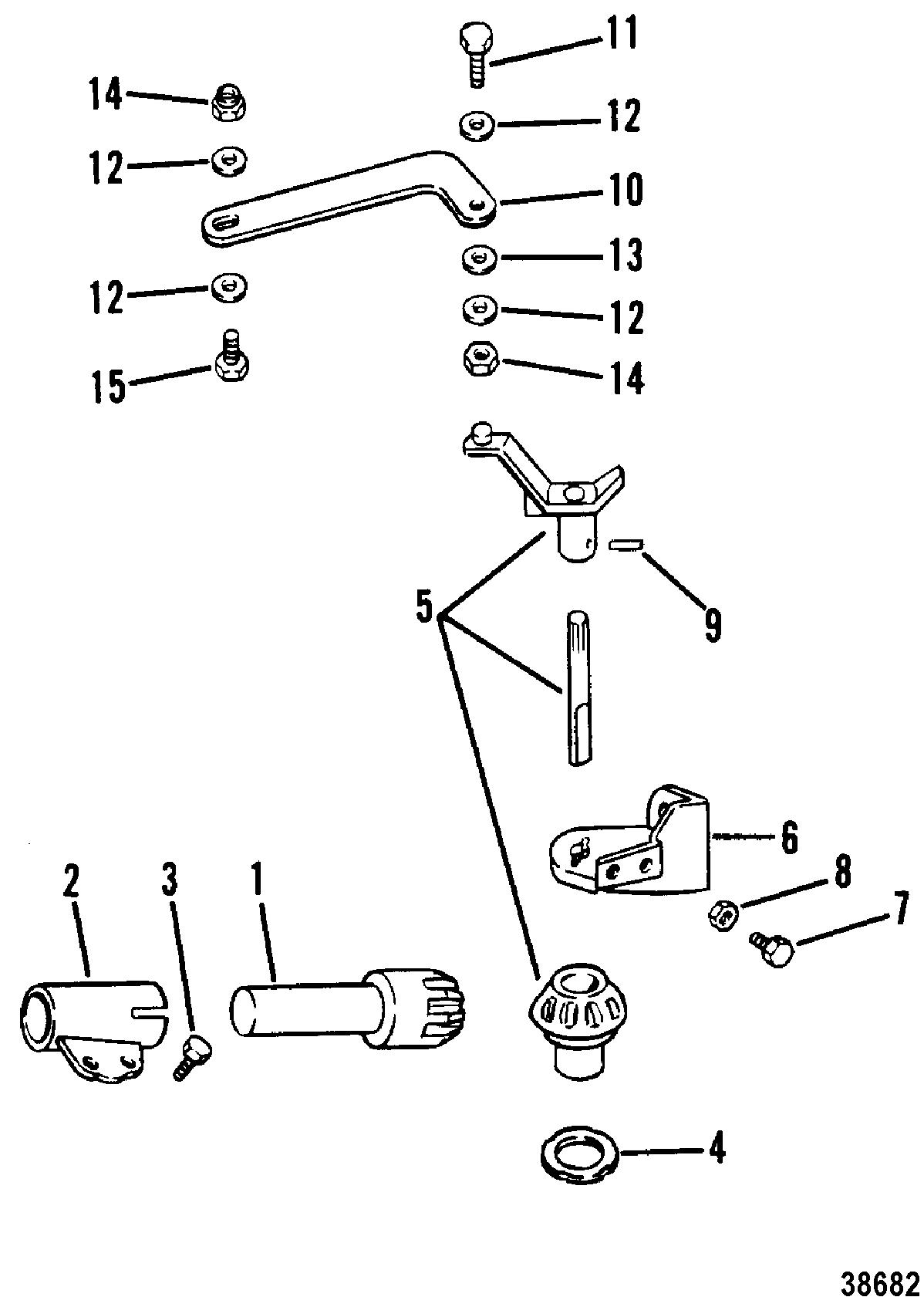 11
14
12
12
10
13
12
12
15
14
5
9
6
2
3
1
8
7
4
38682