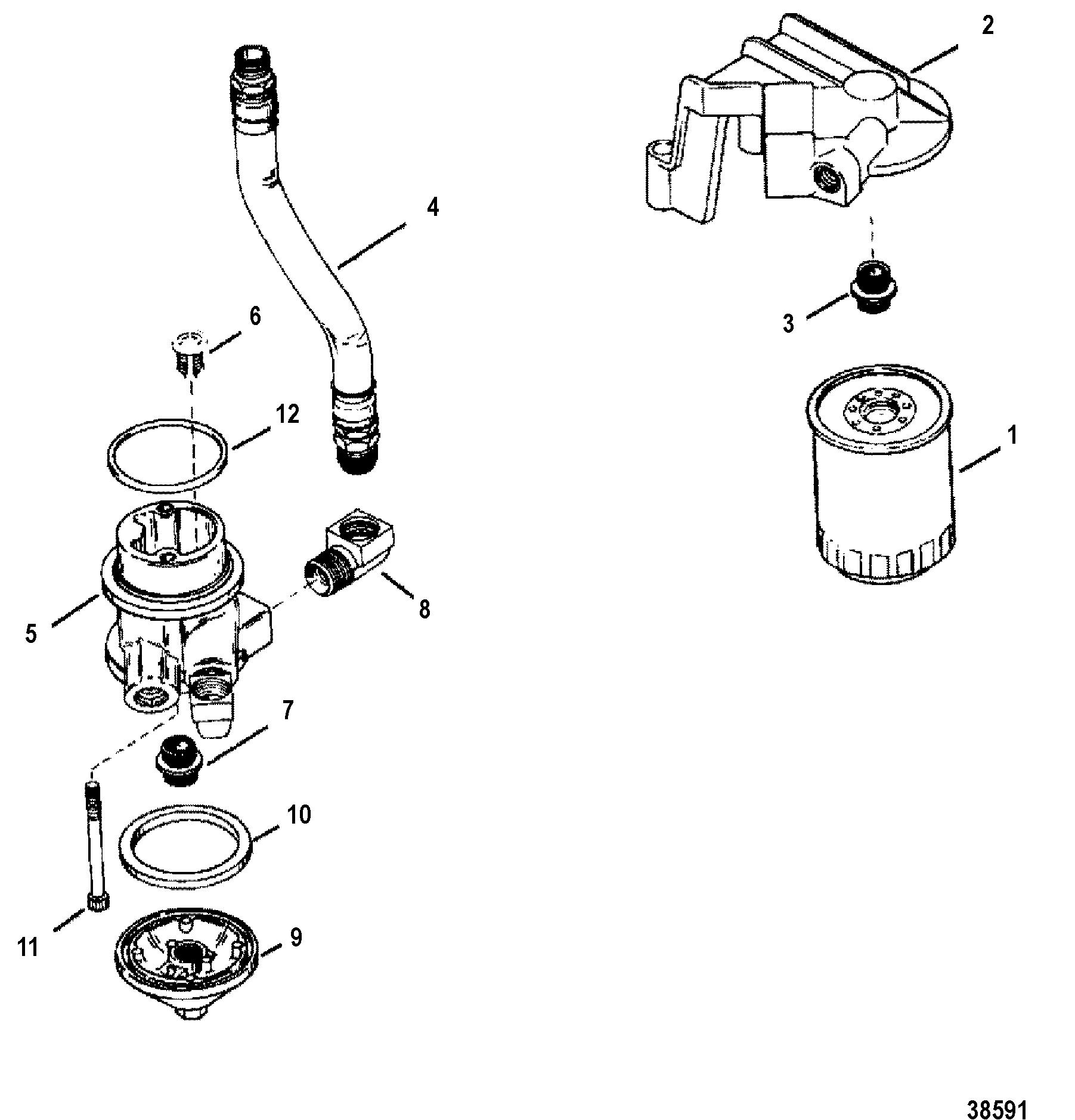 2

4

3

6

12

1

8

5

7

10

11

9

38591