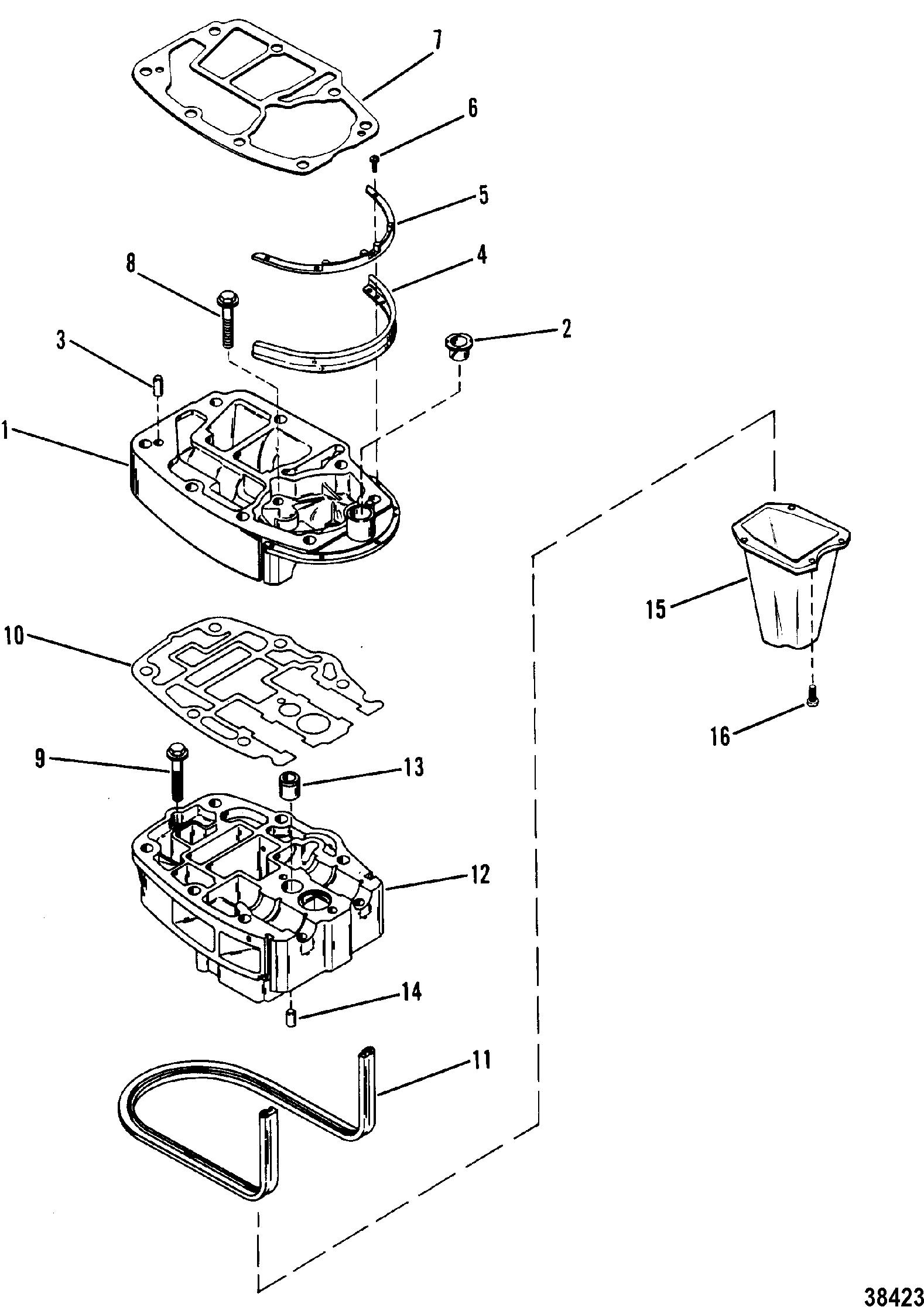 7
6
5
4
8
2
3
1
15
10
16
9
13
12
14
11
38423