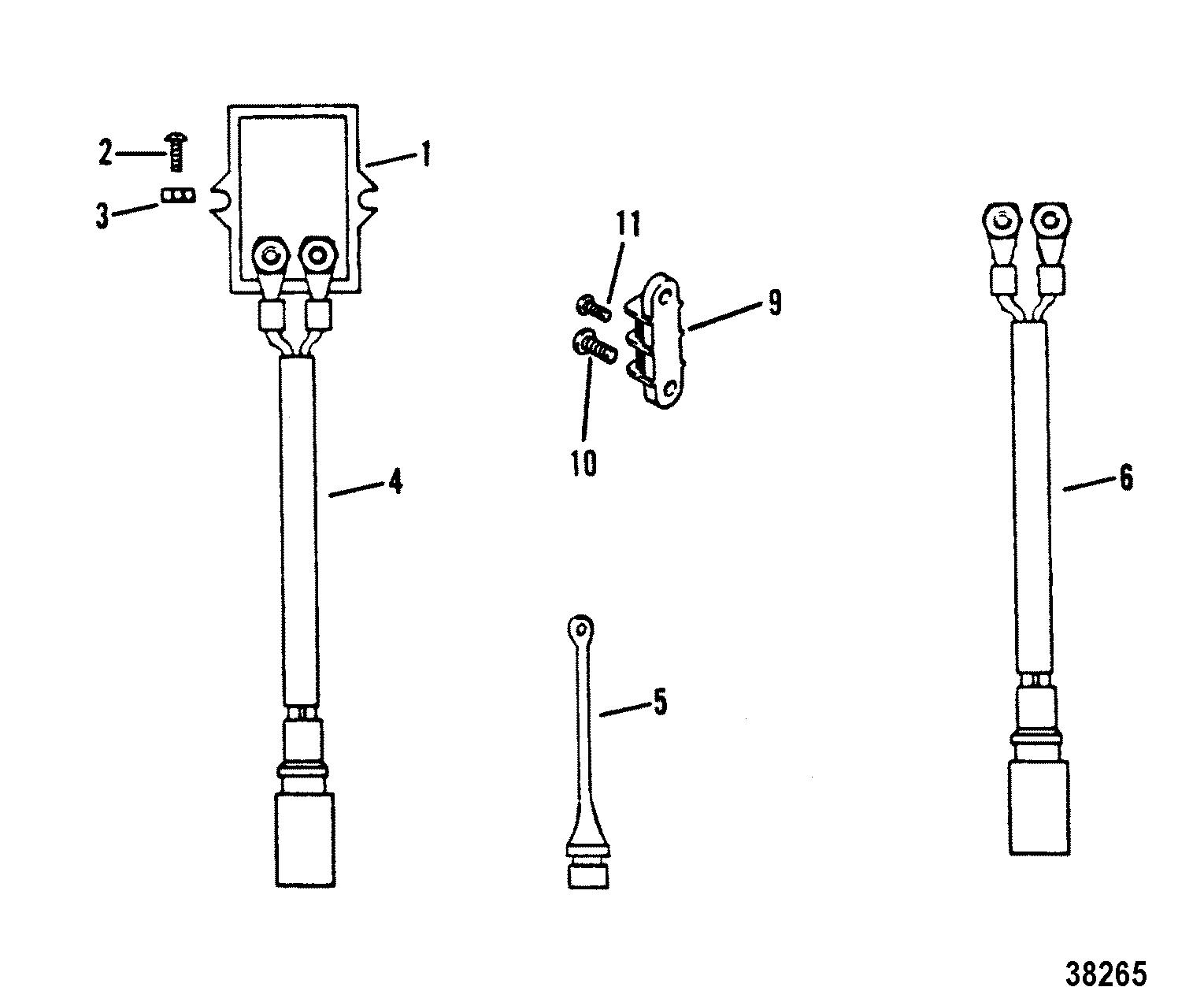 2
1
3
11
9
10
4
6
5
38265