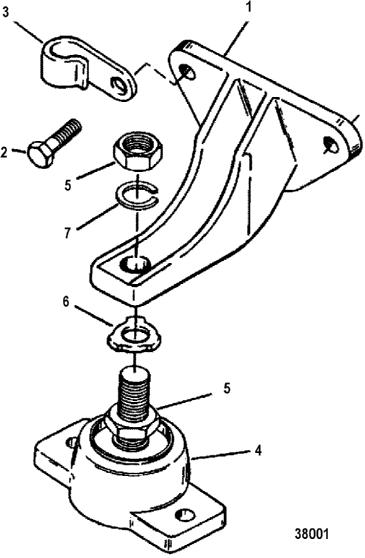 3
1
2
5
7
6
5
4
38001