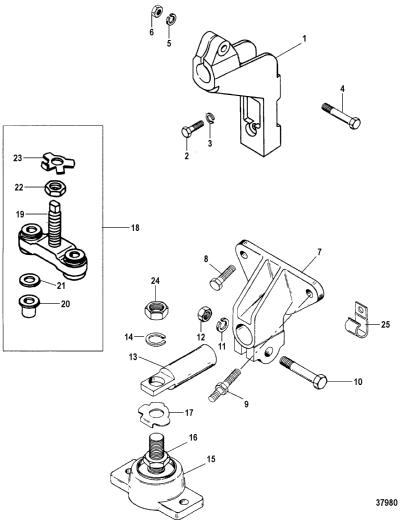 6
5
1
4
2
3
23
22
19
18
21
20
8
7
24
12
11
25
14
13
10
9
17
16
15
37980